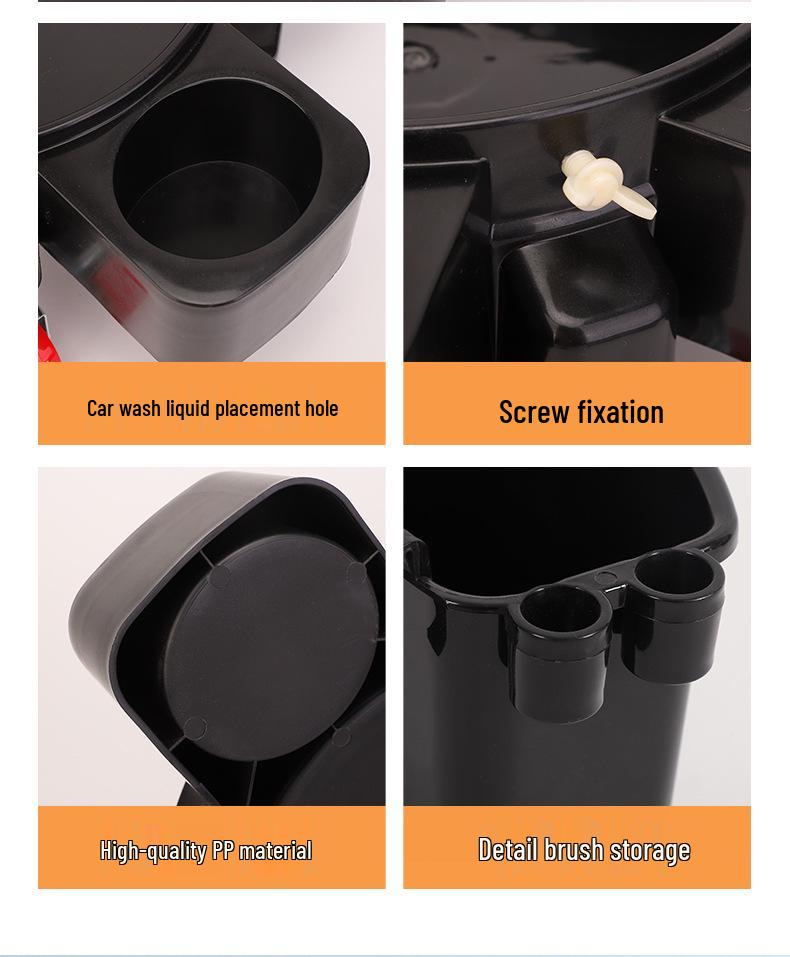 Car wash liquid placement hole

Screw fixation

High-quality PP material

Detail brush storage