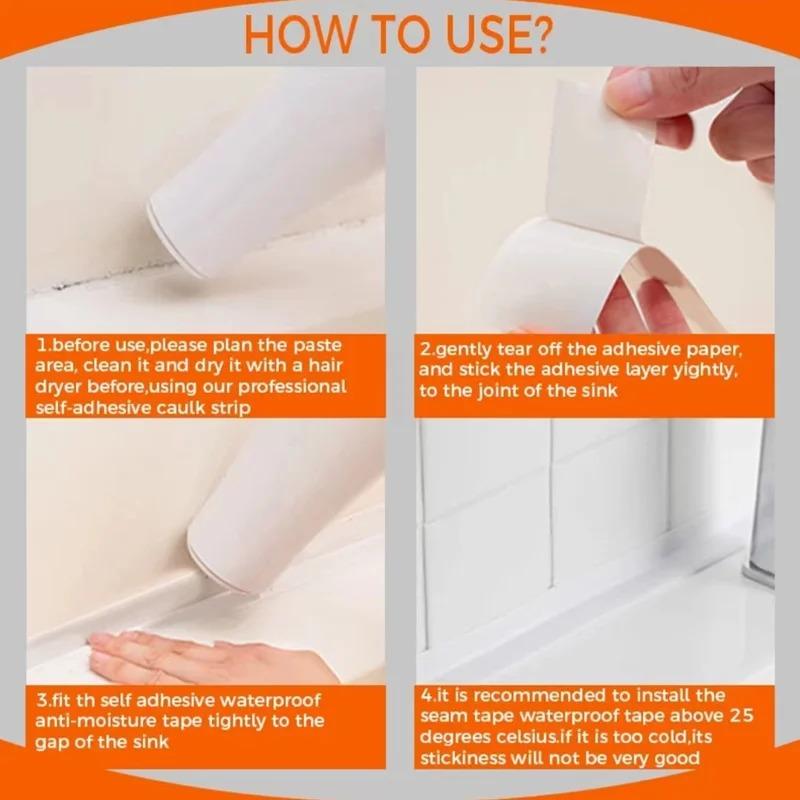 HOW TO USE?

1.before use,please plan the paste area, clean it and dry it with a hair dryer before,using our professional self-adhesive caulk strip

2.gently tear off the adhesive paper, and stick the adhesive layer yightly, to the joint of the sink

3.fit th self adhesive waterproof anti-moisture tape tightly to the gap of the sink

4.it is recommended to install the seam tape waterproof tape above 25 degrees celsius.if it is too cold,its stickiness will not be very good