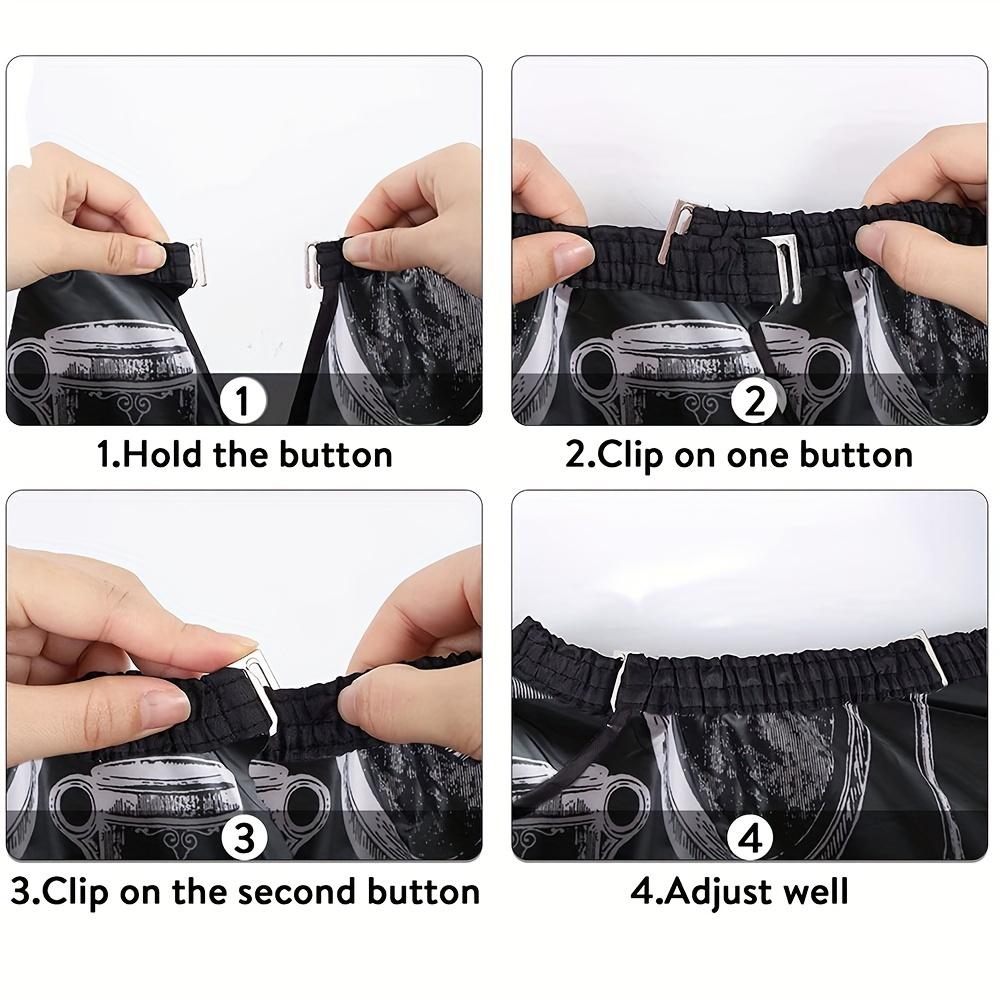 1
1.Hold the button

2
2.Clip on one button

3
3.Clip on the second button

4
4.Adjust well