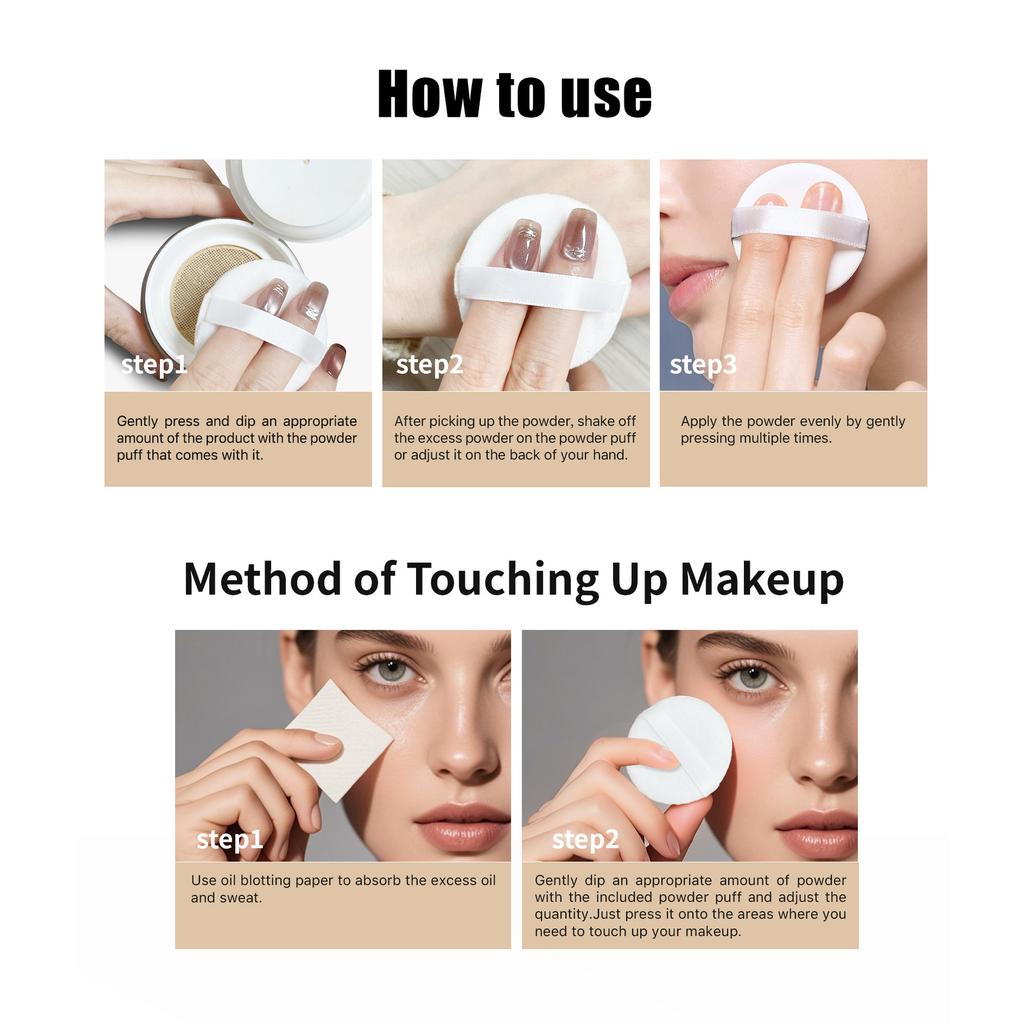 How to use

step1

Gently press and dip an appropriate amount of the product with the powder puff that comes with it.

step2

After picking up the powder, shake off the excess powder on the powder puff or adjust it on the back of your hand.

step3

Apply the powder evenly by gently pressing multiple times.

Method of Touching Up Makeup

step1

Use oil blotting paper to absorb the excess oil and sweat.

step2

Gently dip an appropriate amount of powder with the included powder puff and adjust the quantity.Just press it onto the areas where you need to touch up your makeup.