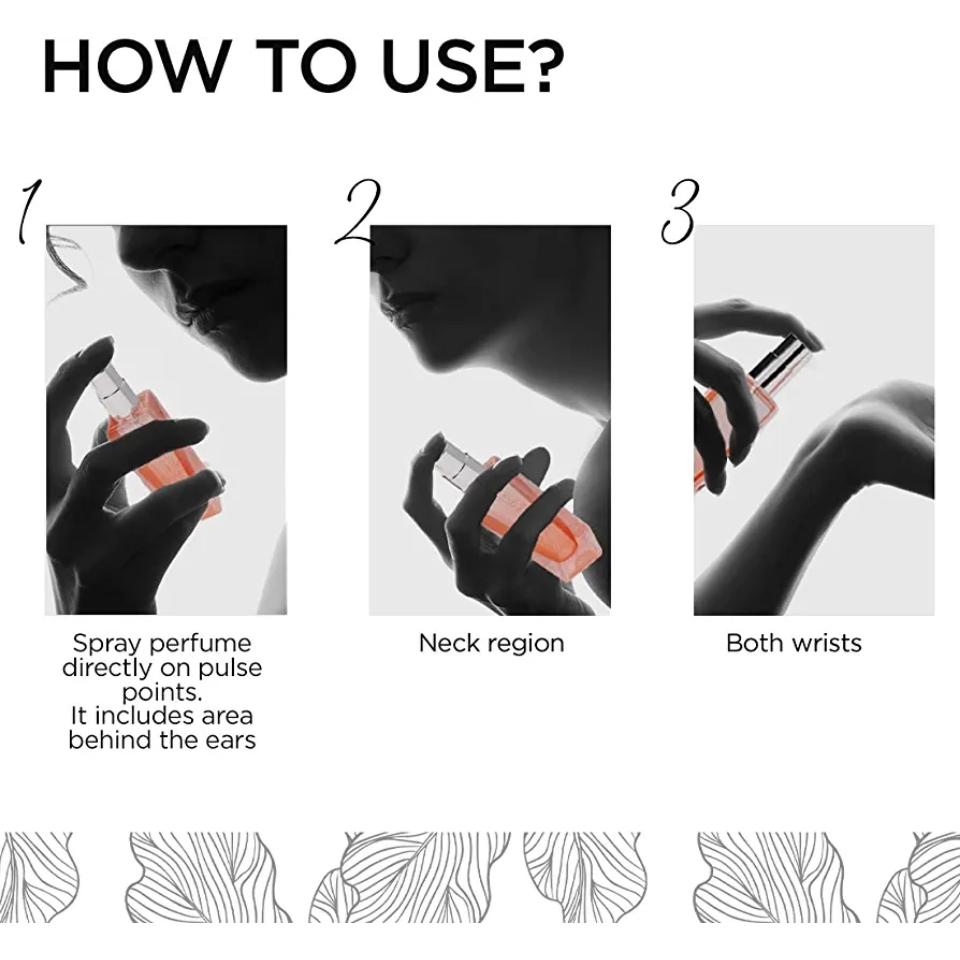 HOW TO USE?

1

Spray perfume directly on pulse points.
It includes area behind the ears

2

Neck region

3

Both wrists