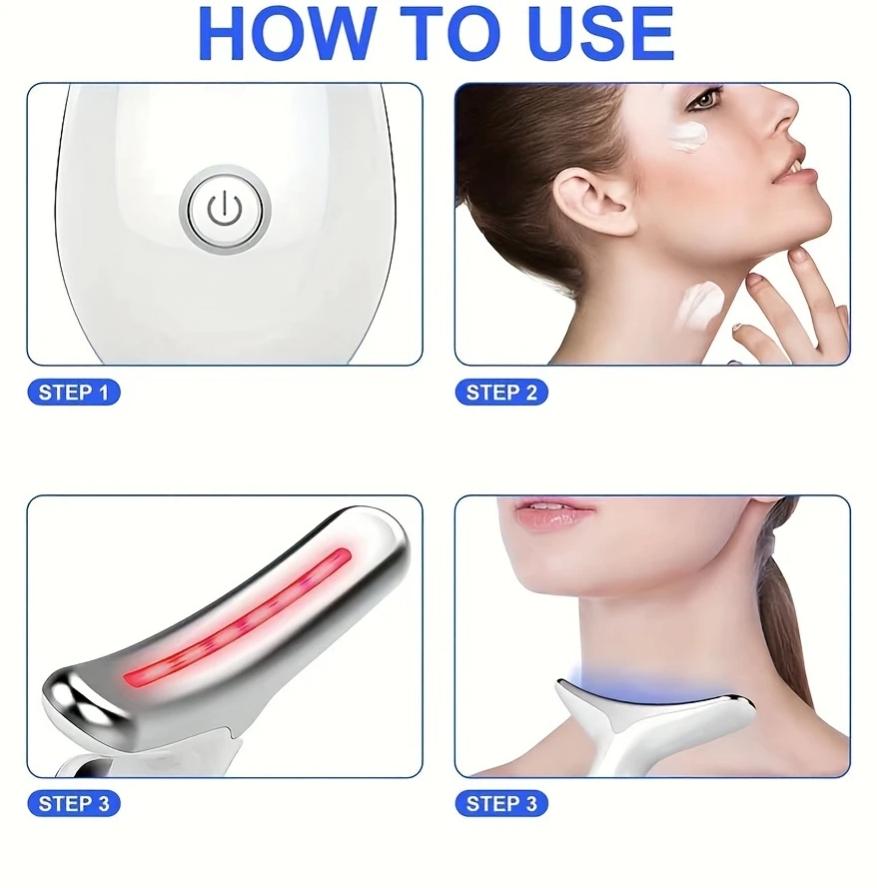 HOW TO USE

STEP 1

STEP 2

STEP 3

STEP 3