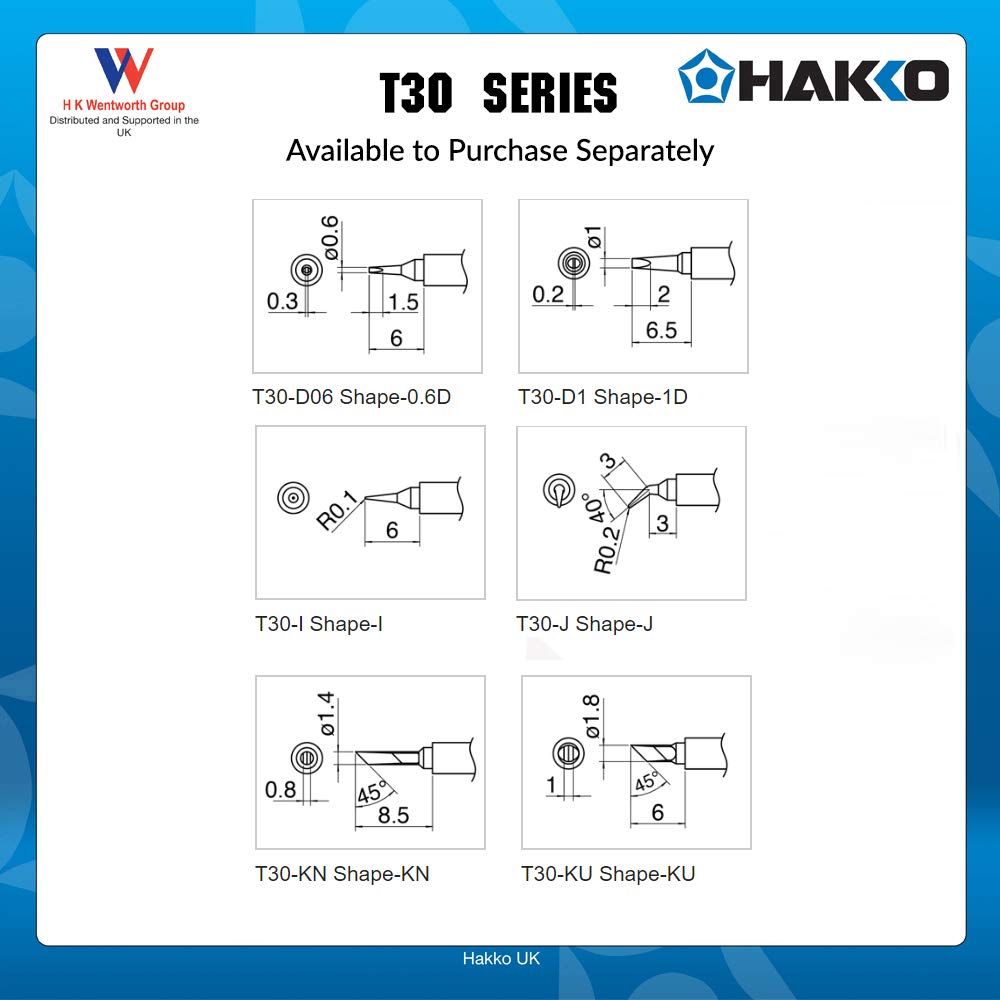 H K Wentworth Group
Distributed and Supported in the UK

T30 SERIES

HAKKO

Available to Purchase Separately

ø0.6
0.3
1.5
6

T30-D06 Shape-0.6D

ø1
0.2
2
6.5

T30-D1 Shape-1D

R0.1
6

T30-I Shape-I

3
40°
R0.2
3

T30-J Shape-J

ø1.4
0.8
45°
8.5

T30-KN Shape-KN

ø1.8
1
45°
6

T30-KU Shape-KU

Hakko UK