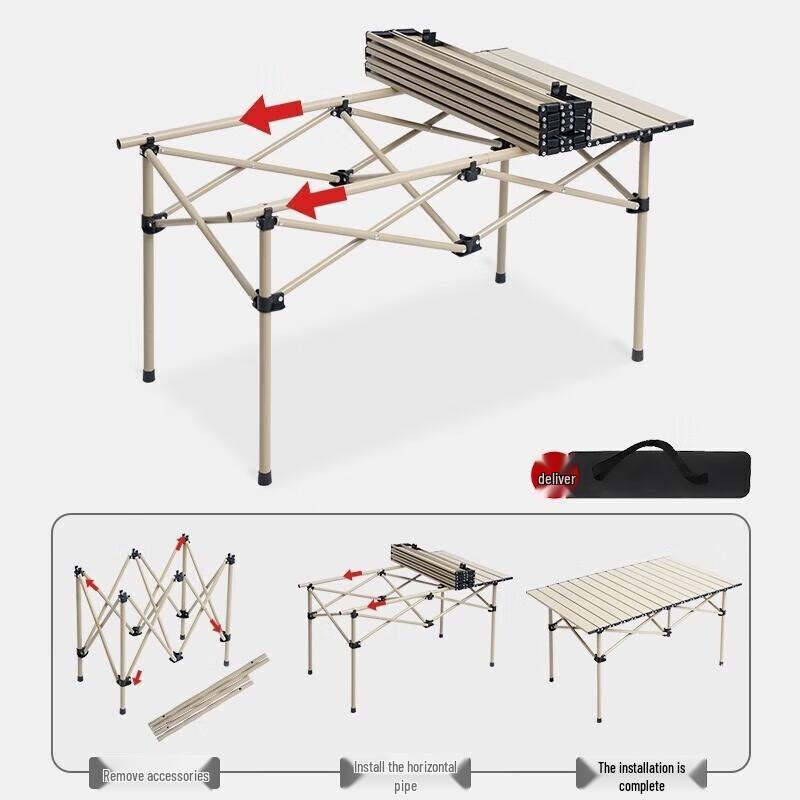 deliver

Remove accessories

Install the horizontal pipe

The installation is complete