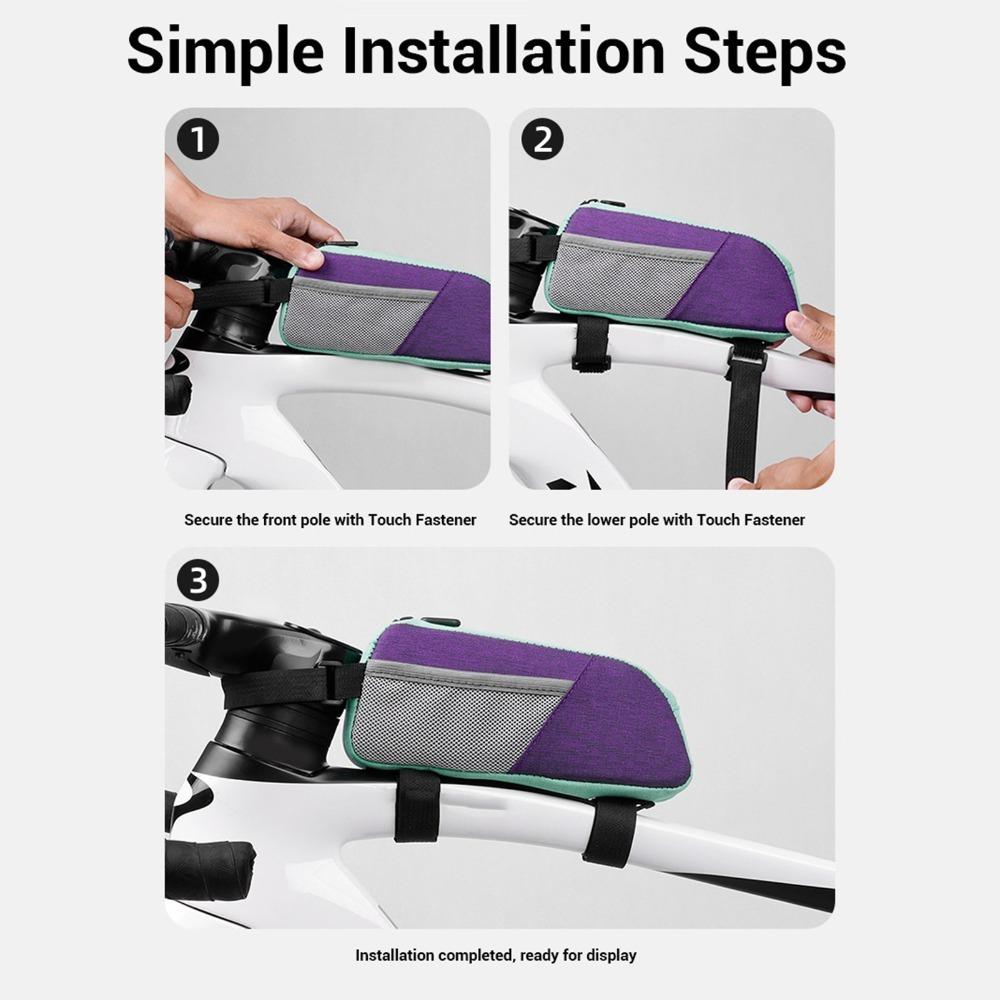 Simple Installation Steps

1

Secure the front pole with Touch Fastener

2

Secure the lower pole with Touch Fastener

3

Installation completed, ready for display