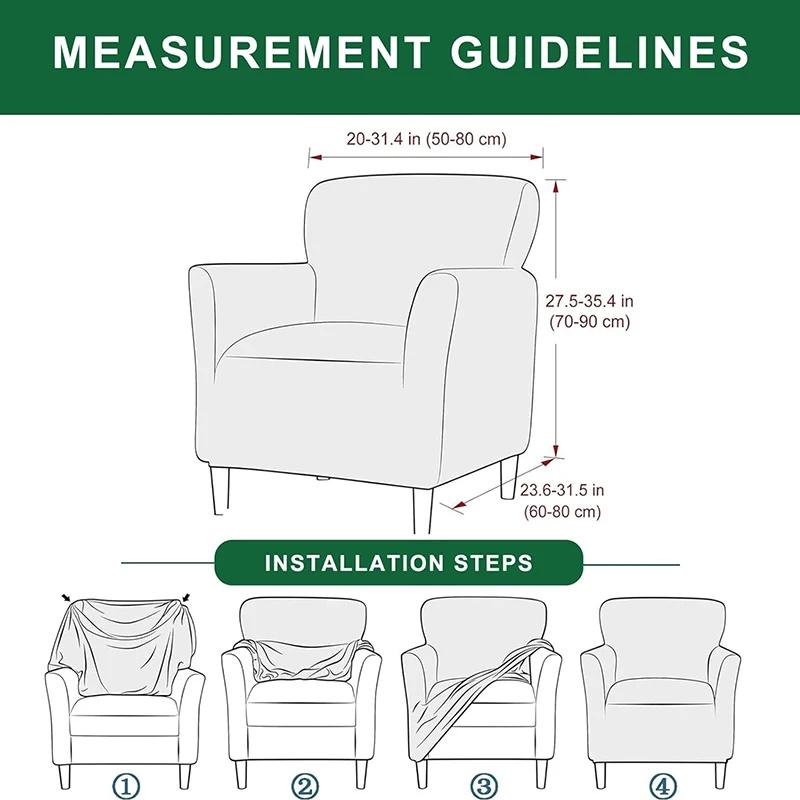 MEASUREMENT GUIDELINES

20-31.4 in (50-80 cm)

27.5-35.4 in (70-90 cm)

23.6-31.5 in (60-80 cm)

INSTALLATION STEPS

①

②

③

④