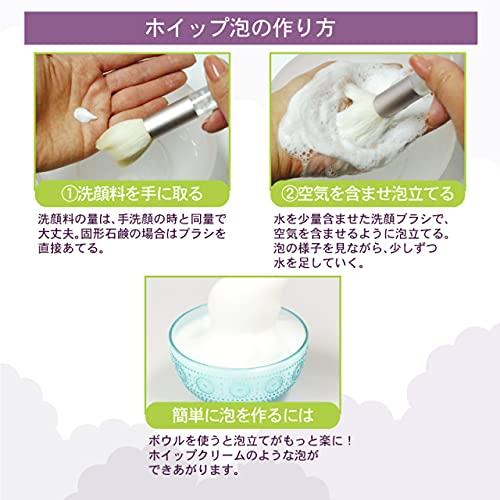 ホイップ泡の作り方

①洗顔料を手に取る

洗顔料の量は、手洗顔の時と同量で大丈夫。固形石鹸の場合はブラシを直接あてる。

②空気を含ませ泡立てる

水を少量含ませた洗顔ブラシで、空気を含ませるように泡立てる。泡の様子を見ながら、少しずつ水を足していく。

簡単に泡を作るには

ボウルを使うと泡立てがもっと楽に！ホイップクリームのような泡ができあがります。