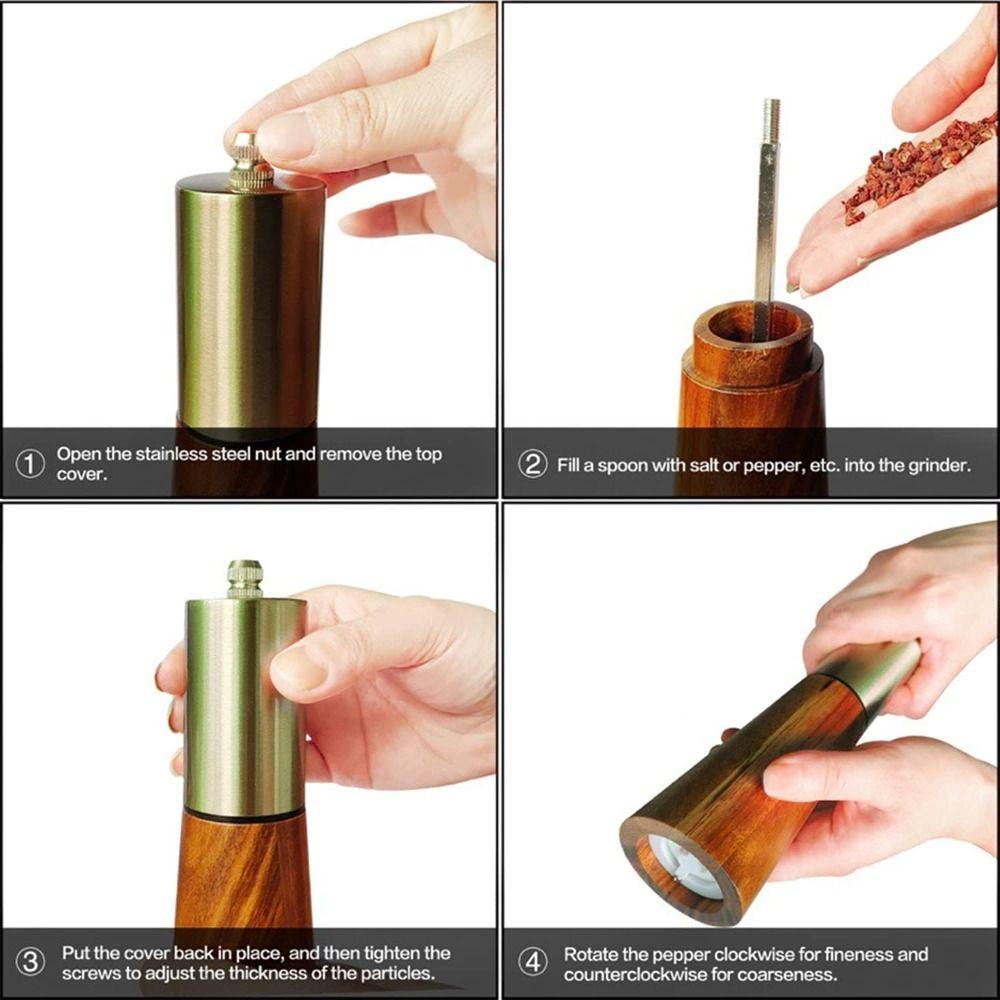 ① Open the stainless steel nut and remove the top cover.

② Fill a spoon with salt or pepper, etc. into the grinder.

③ Put the cover back in place, and then tighten the screws to adjust the thickness of the particles.

④ Rotate the pepper clockwise for fineness and counterclockwise for coarseness.