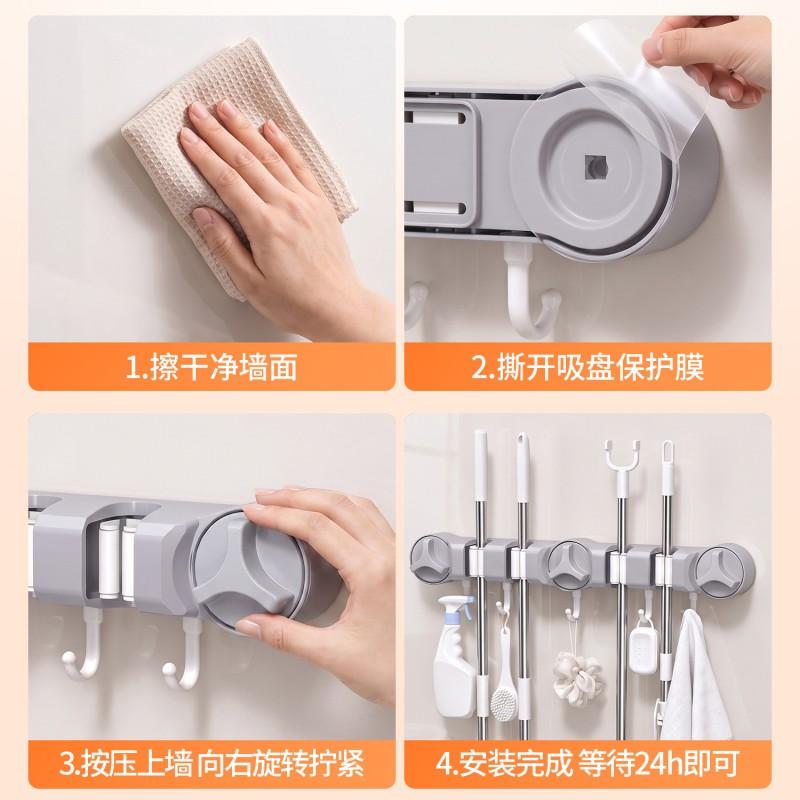 1.擦干净墙面

2.撕开吸盘保护膜

3.按压上墙 向右旋转拧紧

4.安装完成 等待24h即可