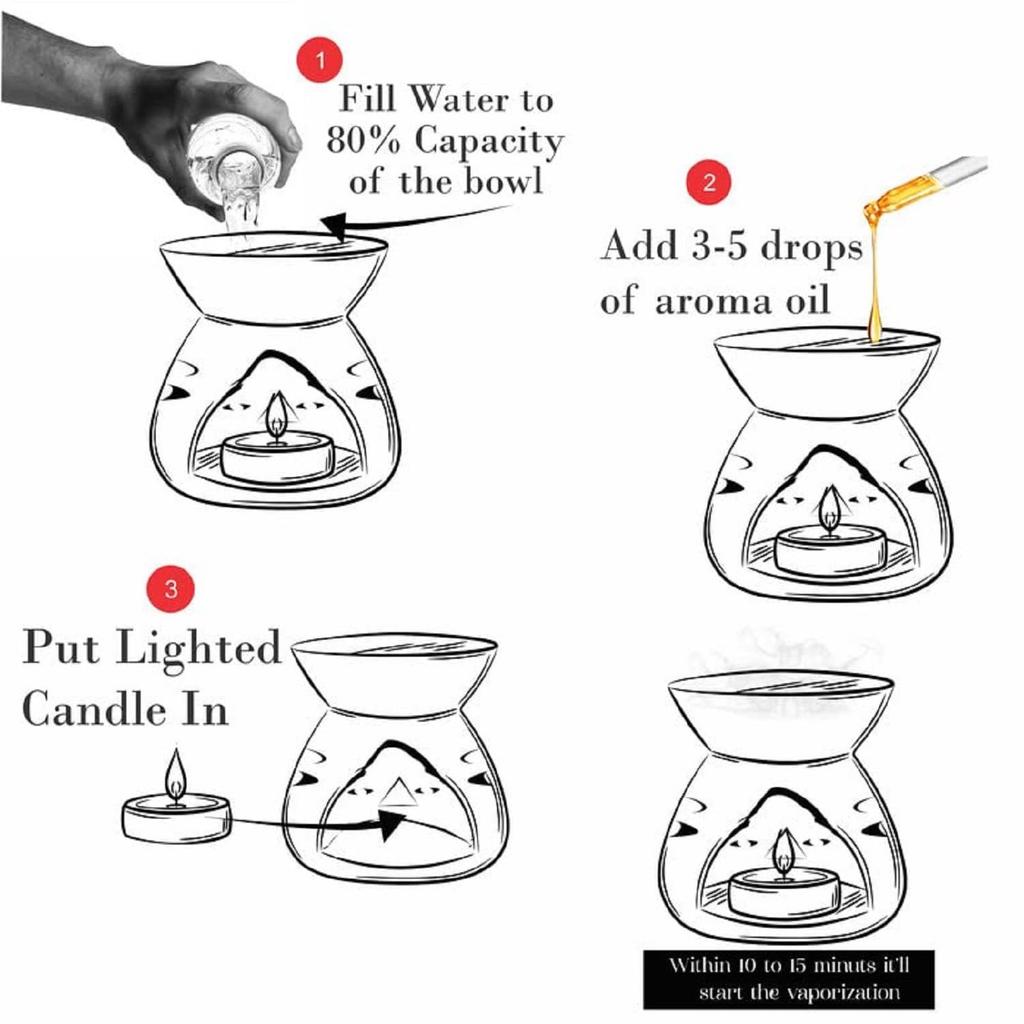 1
Fill Water to 80% Capacity of the bowl

2
Add 3-5 drops of aroma oil

3
Put Lighted Candle In

Within 10 to 15 minuts it'll start the vaporization