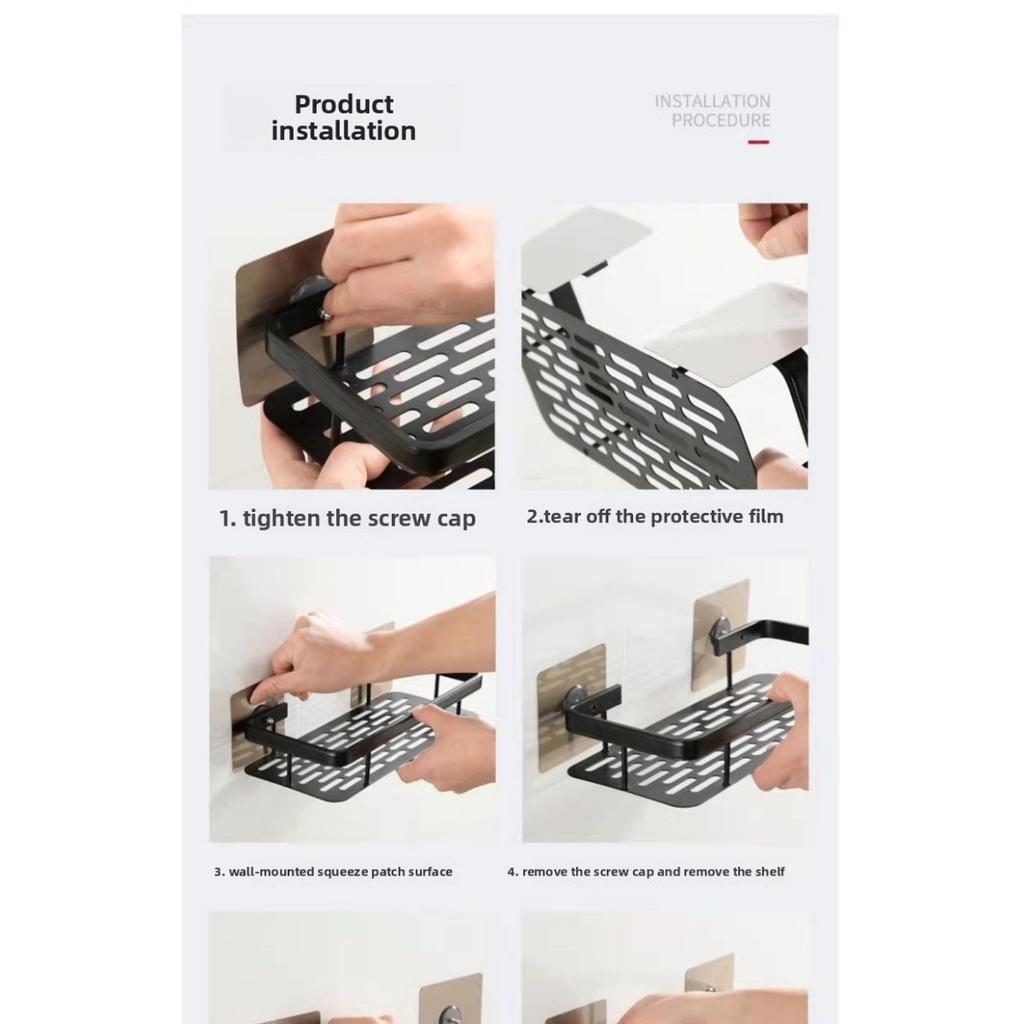 Product installation

INSTALLATION PROCEDURE

1. tighten the screw cap

2.tear off the protective film

3. wall-mounted squeeze patch surface

4. remove the screw cap and remove the shelf