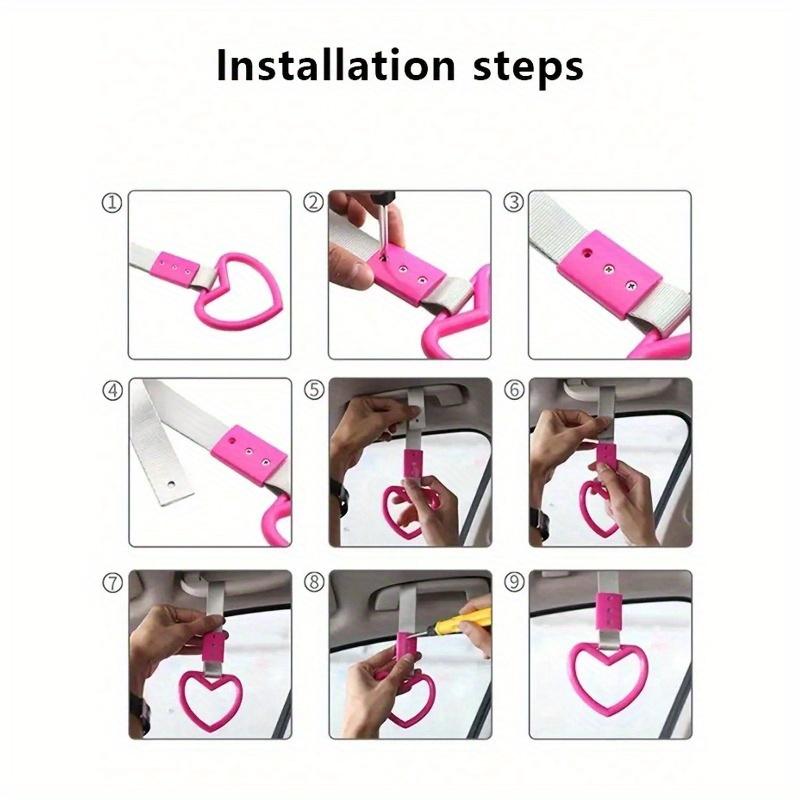 Installation steps

①

②

③

④

⑤

⑥

⑦

⑧

⑨