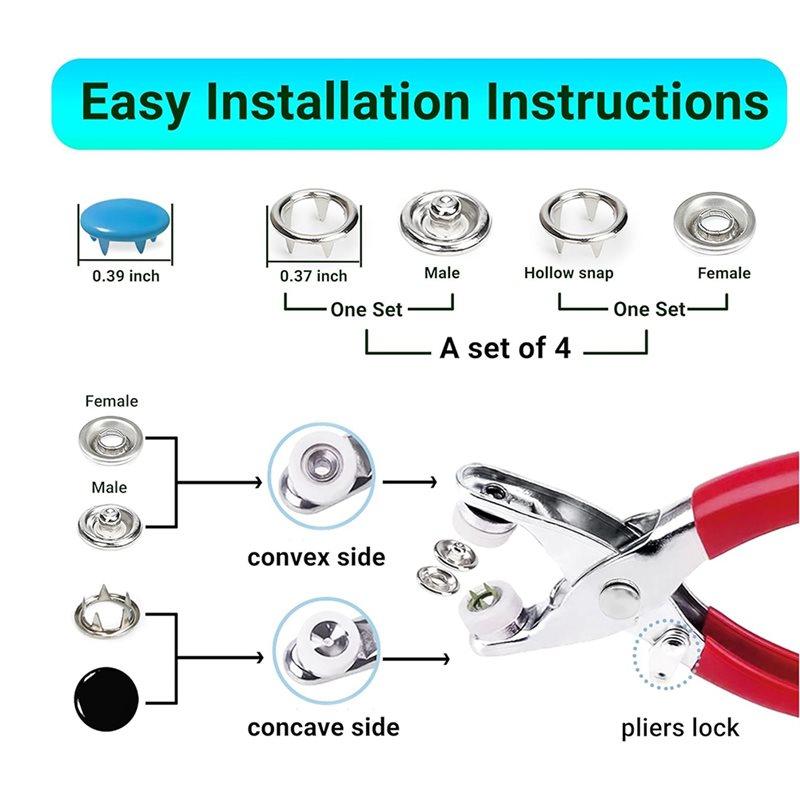 Easy Installation Instructions

0.39 inch

0.37 inch

Male

Hollow snap

Female

One Set

One Set

A set of 4

Female

Male

convex side

concave side

pliers lock