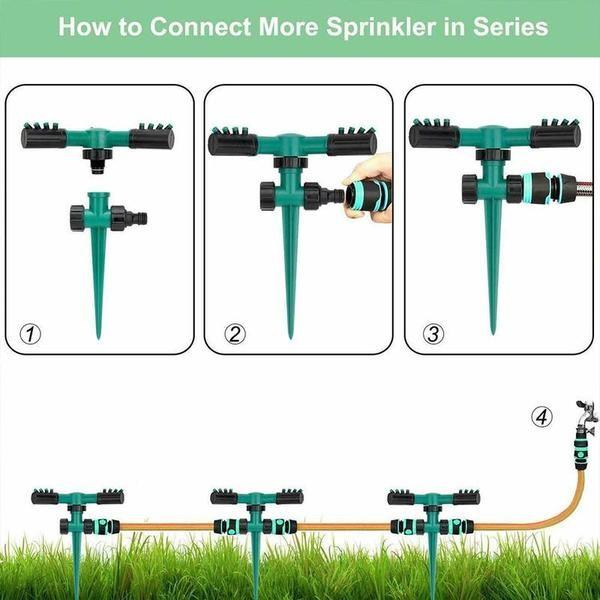 How to Connect More Sprinkler in Series

①

②

③

④