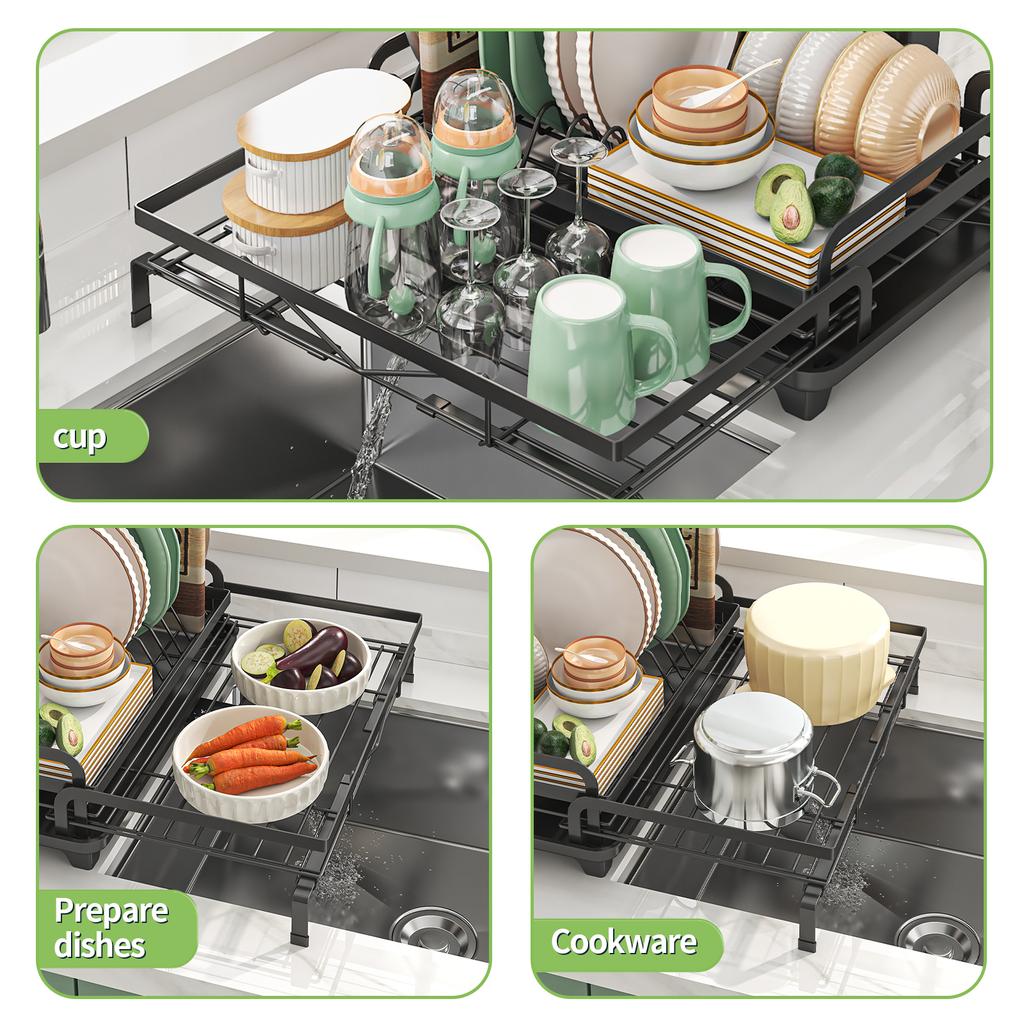 cup

Prepare dishes

Cookware