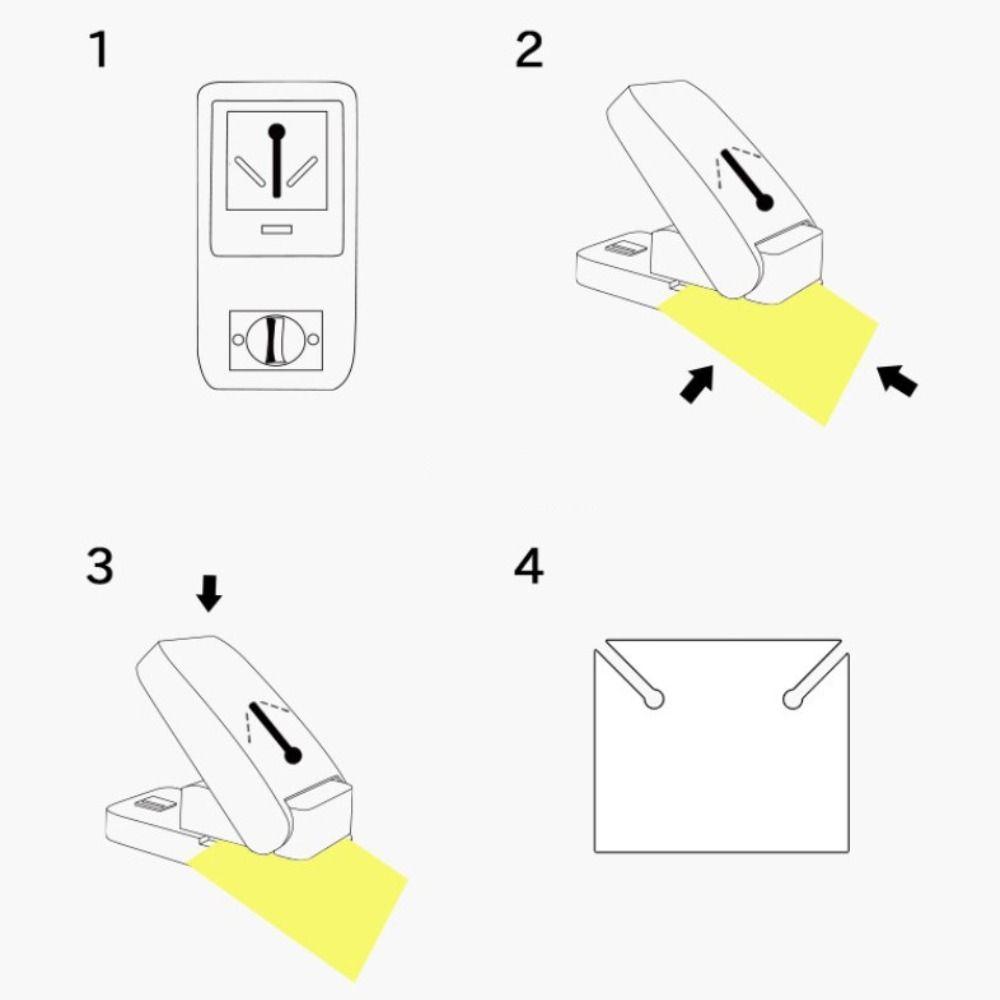 1

2

3

4