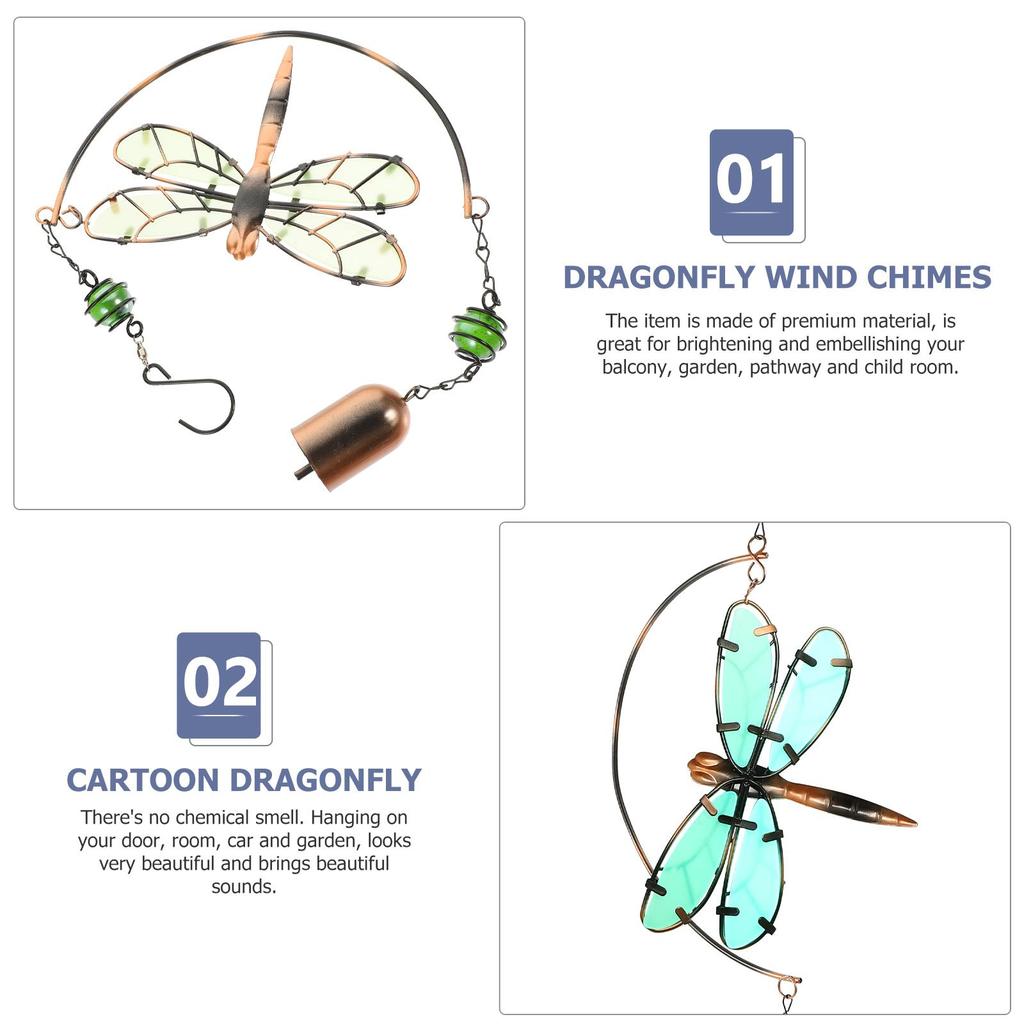 01

DRAGONFLY WIND CHIMES

The item is made of premium material, is great for brightening and embellishing your balcony, garden, pathway and child room.

02

CARTOON DRAGONFLY

There's no chemical smell. Hanging on your door, room, car and garden, looks very beautiful and brings beautiful sounds.