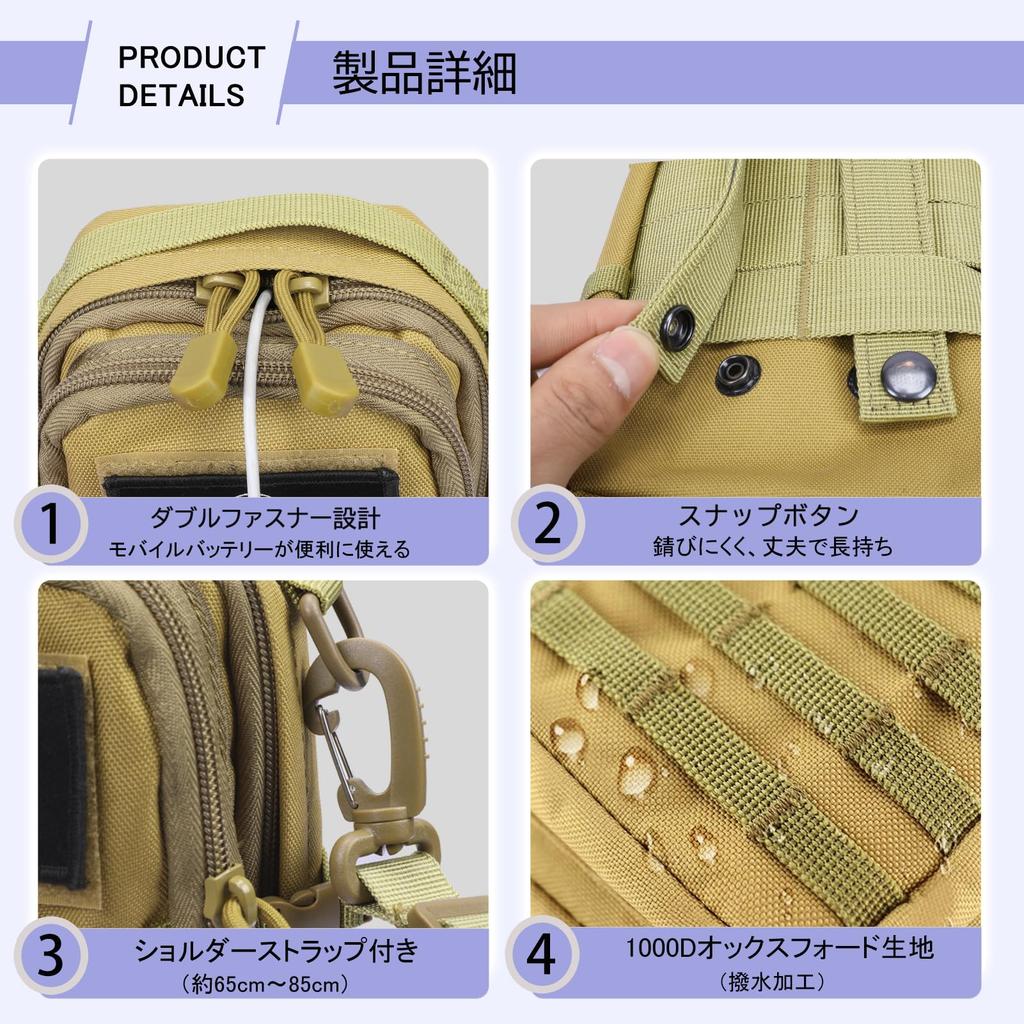 PRODUCT DETAILS

製品詳細

1
ダブルファスナー設計
モバイルバッテリーが便利に使える

2
スナップボタン
錆びにくく、丈夫で長持ち

3
ショルダーストラップ付き
（約65cm～85cm）

4
1000Dオックスフォード生地
（撥水加工）