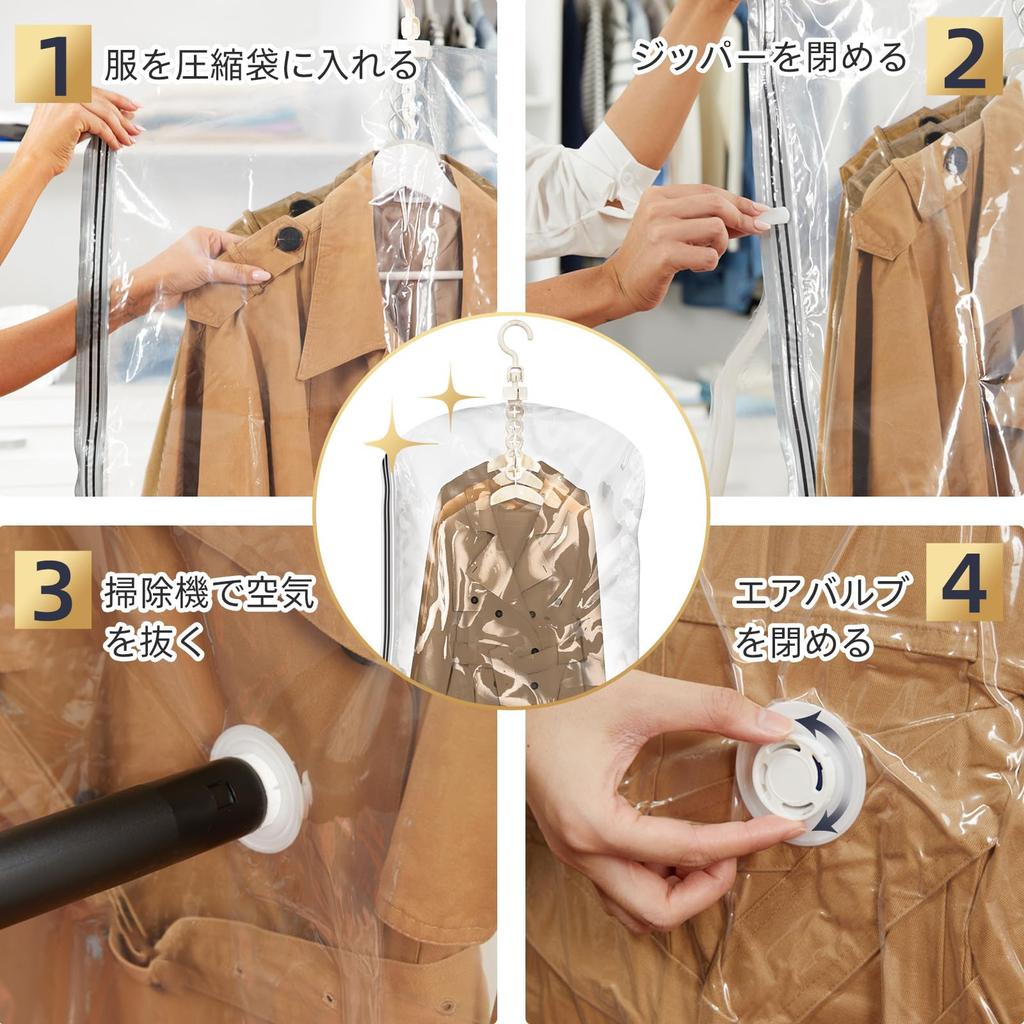 1 服を圧縮袋に入れる

ジッパーを閉める 2

3 掃除機で空気を抜く

エアバルブを閉める 4