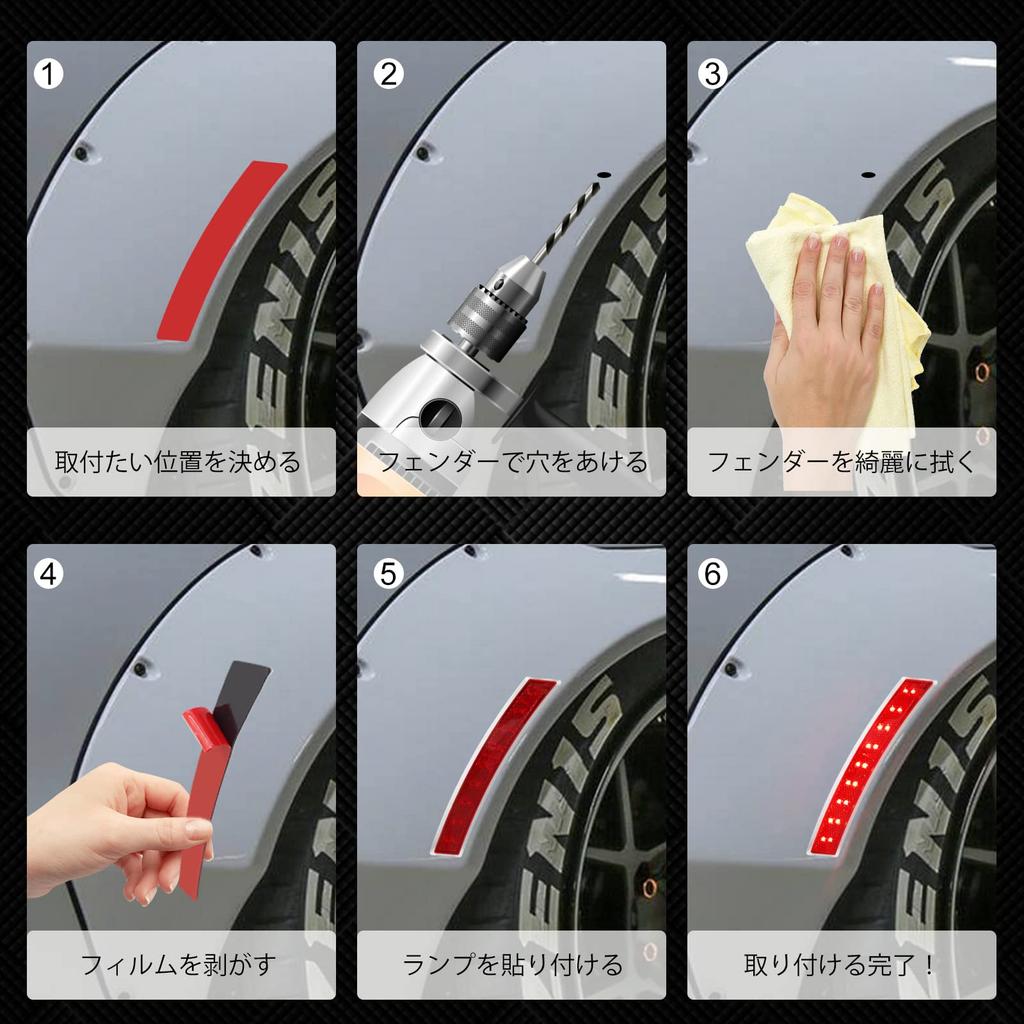 1
取付たい位置を決める

2
フェンダーで穴をあける

3
フェンダーを綺麗に拭く

4
フィルムを剥がす

5
ランプを貼り付ける

6
取り付ける完了！