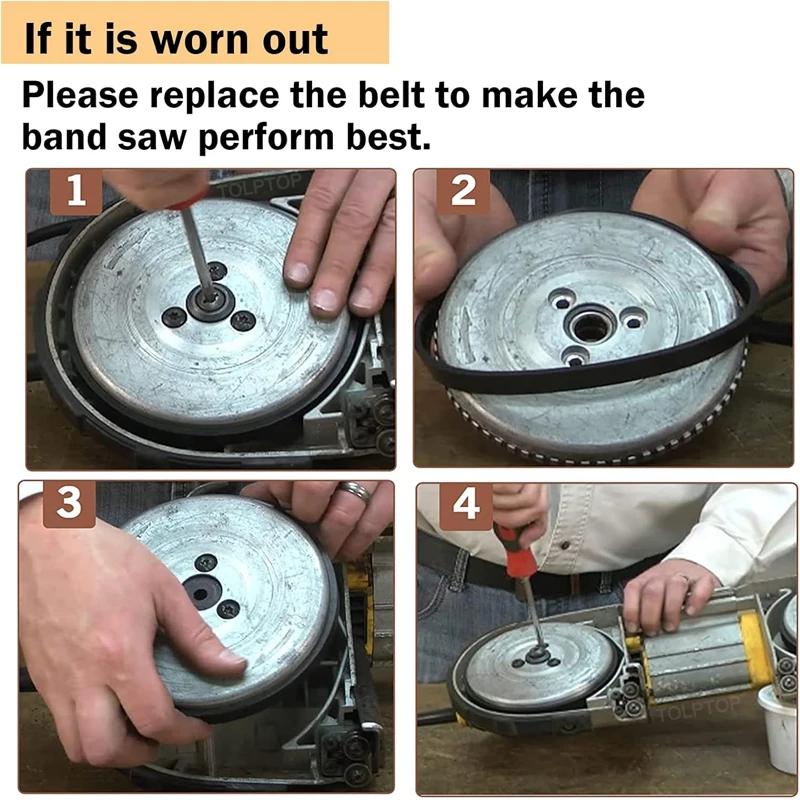 If it is worn out

Please replace the belt to make the band saw perform best.

1

TOLPTOP

2

3

4

TOLPTOP