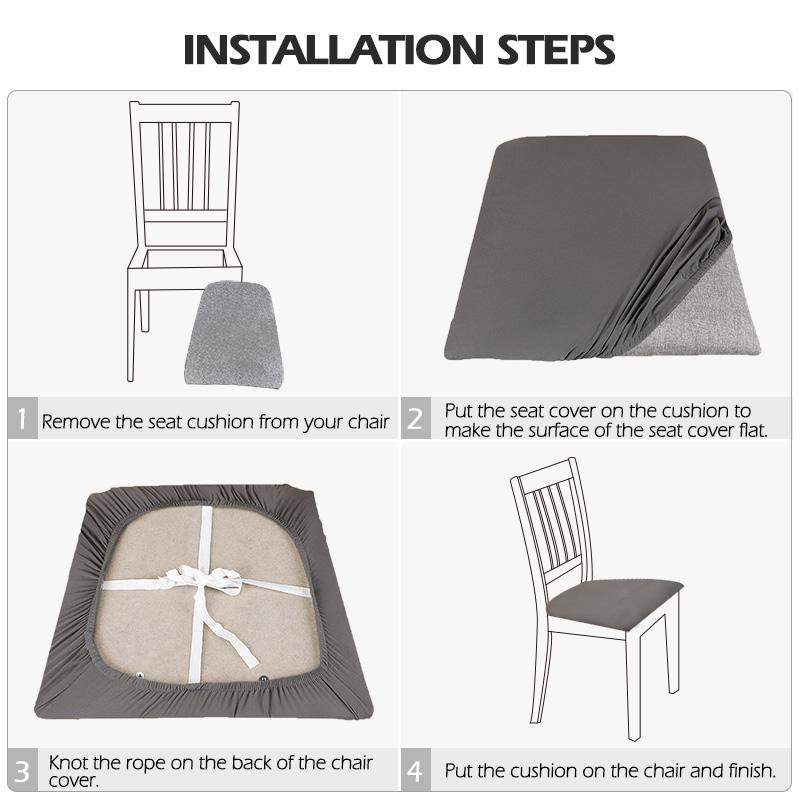 INSTALLATION STEPS

1 Remove the seat cushion from your chair

2 Put the seat cover on the cushion to make the surface of the seat cover flat.

3 Knot the rope on the back of the chair cover.

4 Put the cushion on the chair and finish.