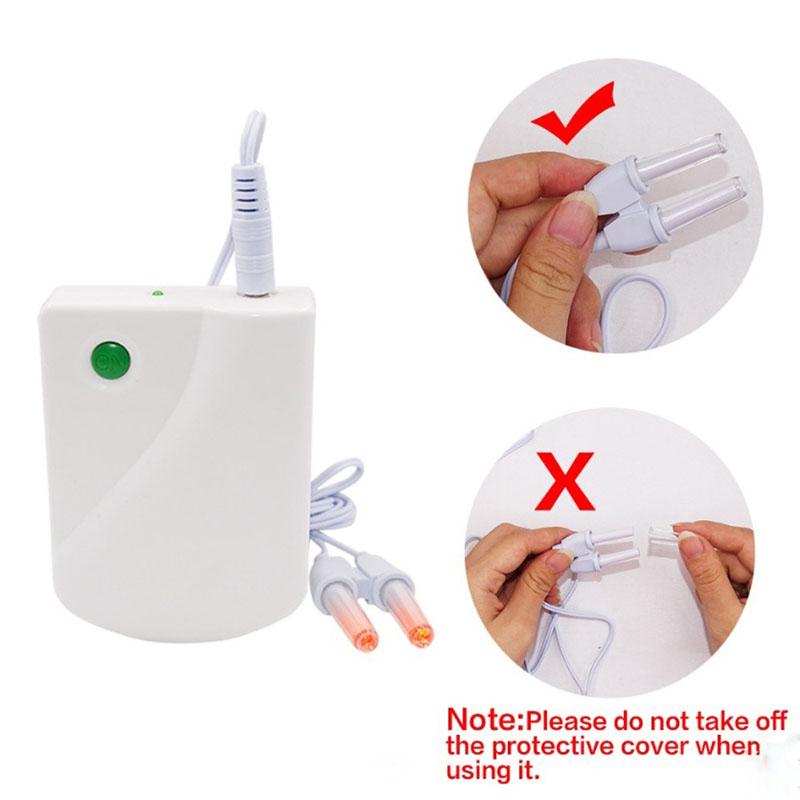 ON

X

Note:Please do not take off the protective cover when using it.