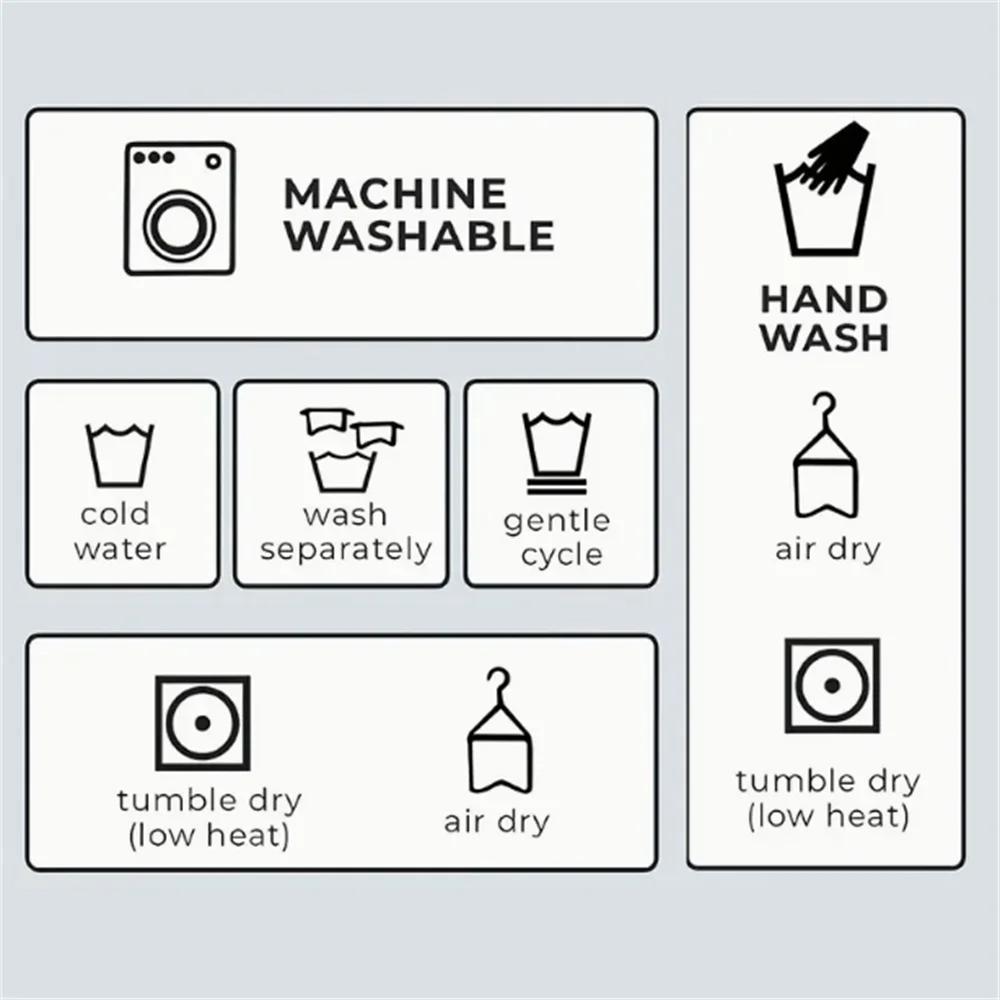 MACHINE WASHABLE

cold water

wash separately

gentle cycle

tumble dry (low heat)

air dry

HAND WASH

air dry

tumble dry (low heat)