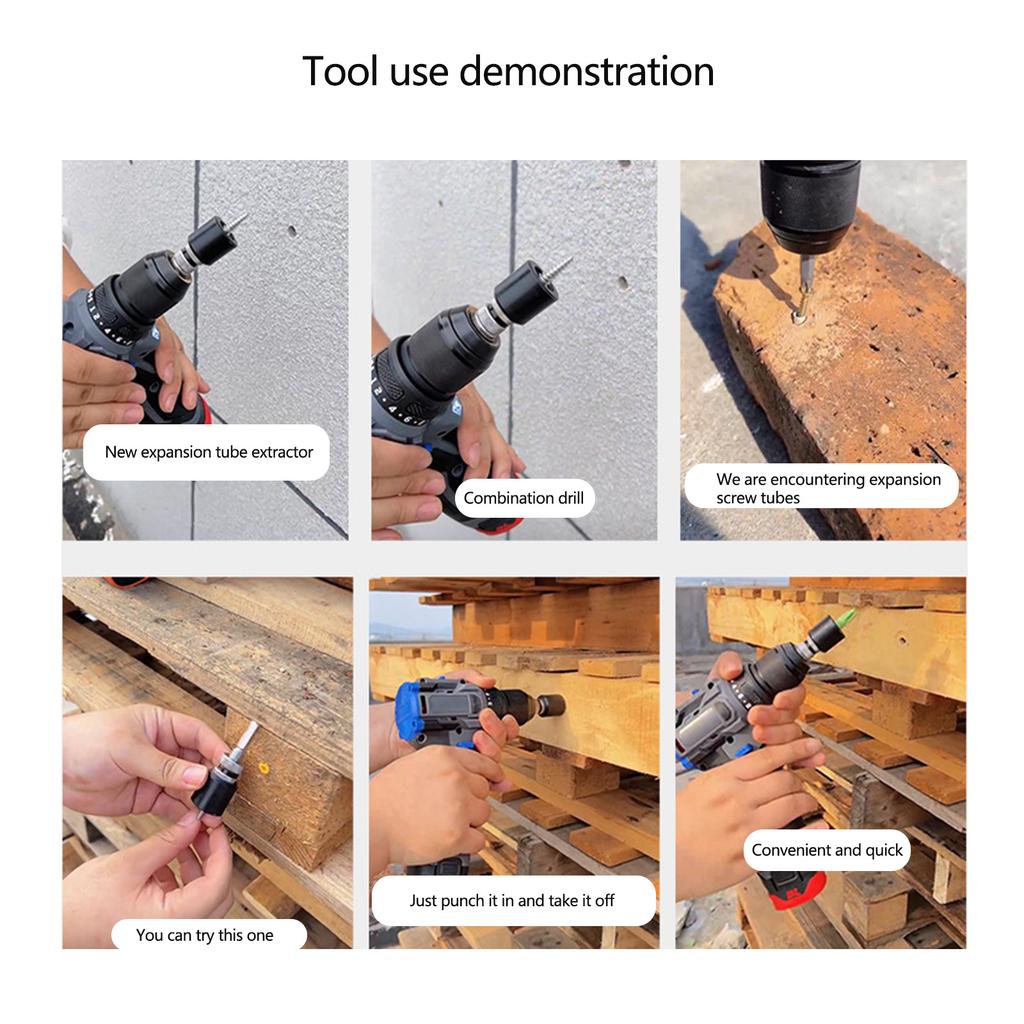 Tool use demonstration

New expansion tube extractor

Combination drill

We are encountering expansion screw tubes

You can try this one

Just punch it in and take it off

Convenient and quick