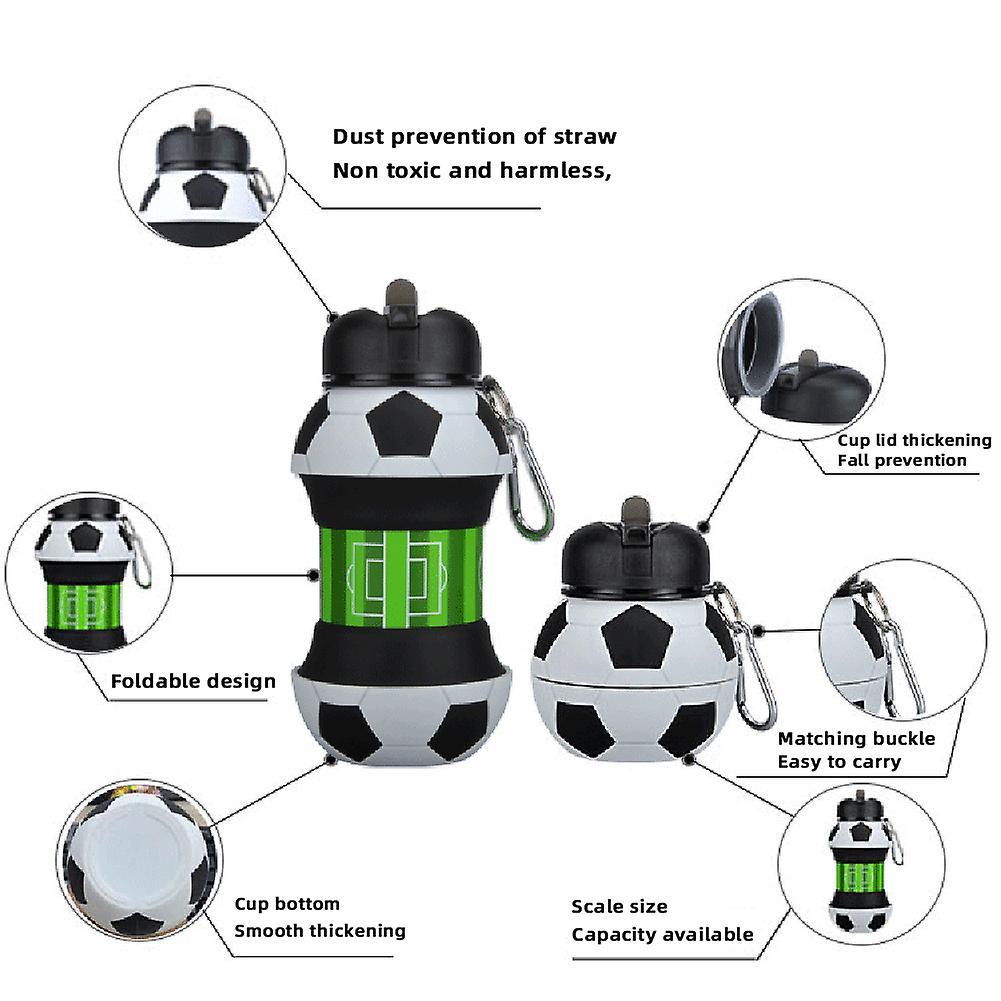 Dust prevention of straw
Non toxic and harmless,

Cup lid thickening
Fall prevention

Foldable design

Matching buckle
Easy to carry

Cup bottom
Smooth thickening

Scale size
Capacity available