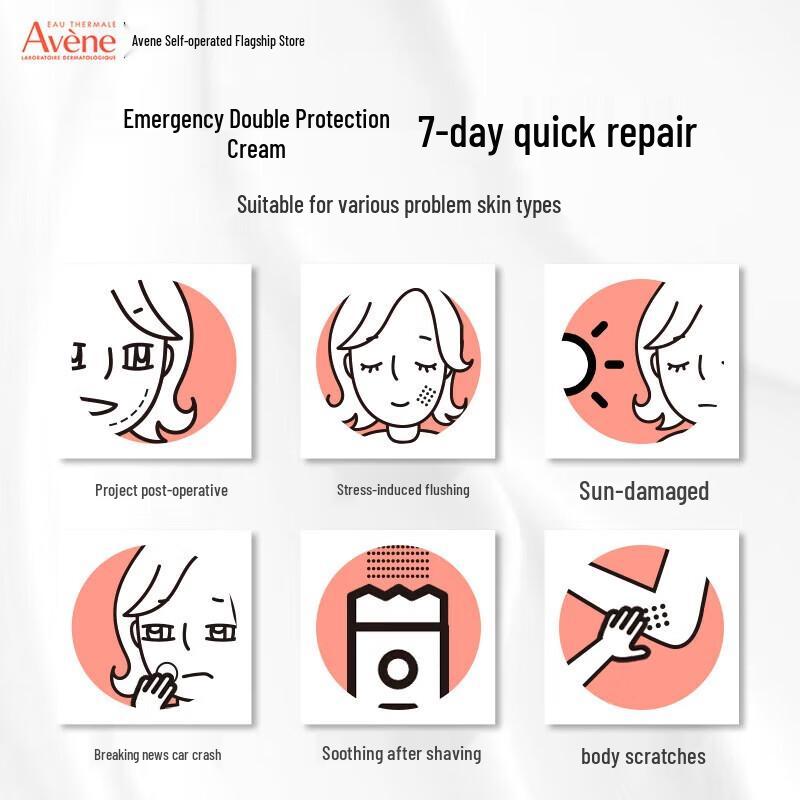 EAU THERMALE
Avène
LABORATOIRE DERMATOLOGIQUE

Avene Self-operated Flagship Store

Emergency Double Protection Cream

7-day quick repair

Suitable for various problem skin types

Project post-operative

Stress-induced flushing

Sun-damaged

Breaking news car crash

Soothing after shaving

body scratches