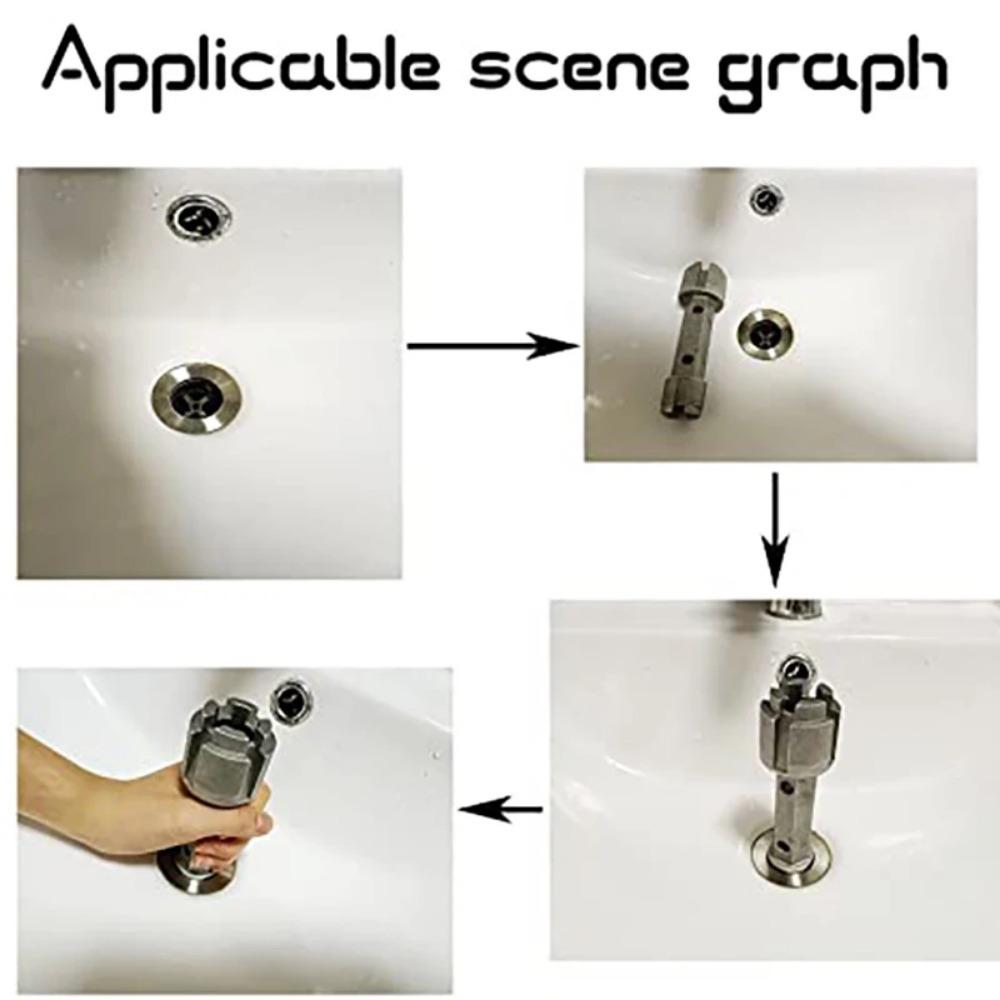 Applicable scene graph