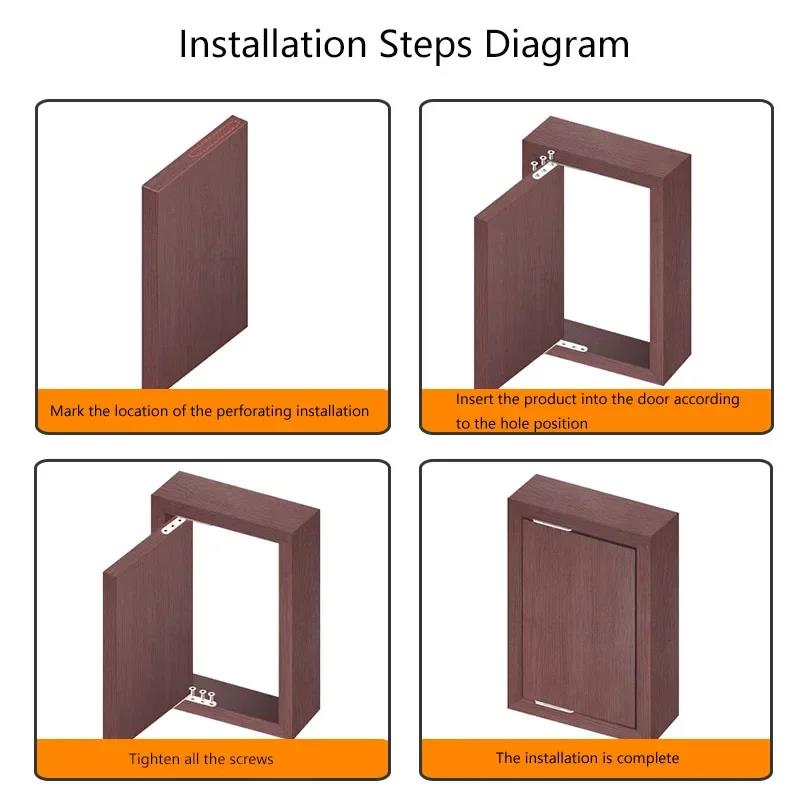 Installation Steps Diagram

Mark the location of the perforating installation

Insert the product into the door according to the hole position

Tighten all the screws

The installation is complete