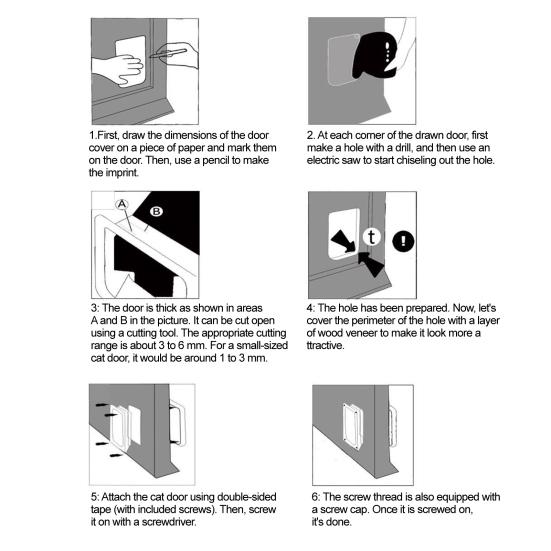 1.First, draw the dimensions of the door cover on a piece of paper and mark them on the door. Then, use a pencil to make the imprint.

2. At each corner of the drawn door, first make a hole with a drill, and then use an electric saw to start chiseling out the hole.

A

B

3: The door is thick as shown in areas A and B in the picture. It can be cut open using a cutting tool. The appropriate cutting range is about 3 to 6 mm. For a small-sized cat door, it would be around 1 to 3 mm.

t

!

4: The hole has been prepared. Now, let's cover the perimeter of the hole with a layer of wood veneer to make it look more a ttractive.

5: Attach the cat door using double-sided tape (with included screws). Then, screw it on with a screwdriver.

6: The screw thread is also equipped with a screw cap. Once it is screwed on, it's done.