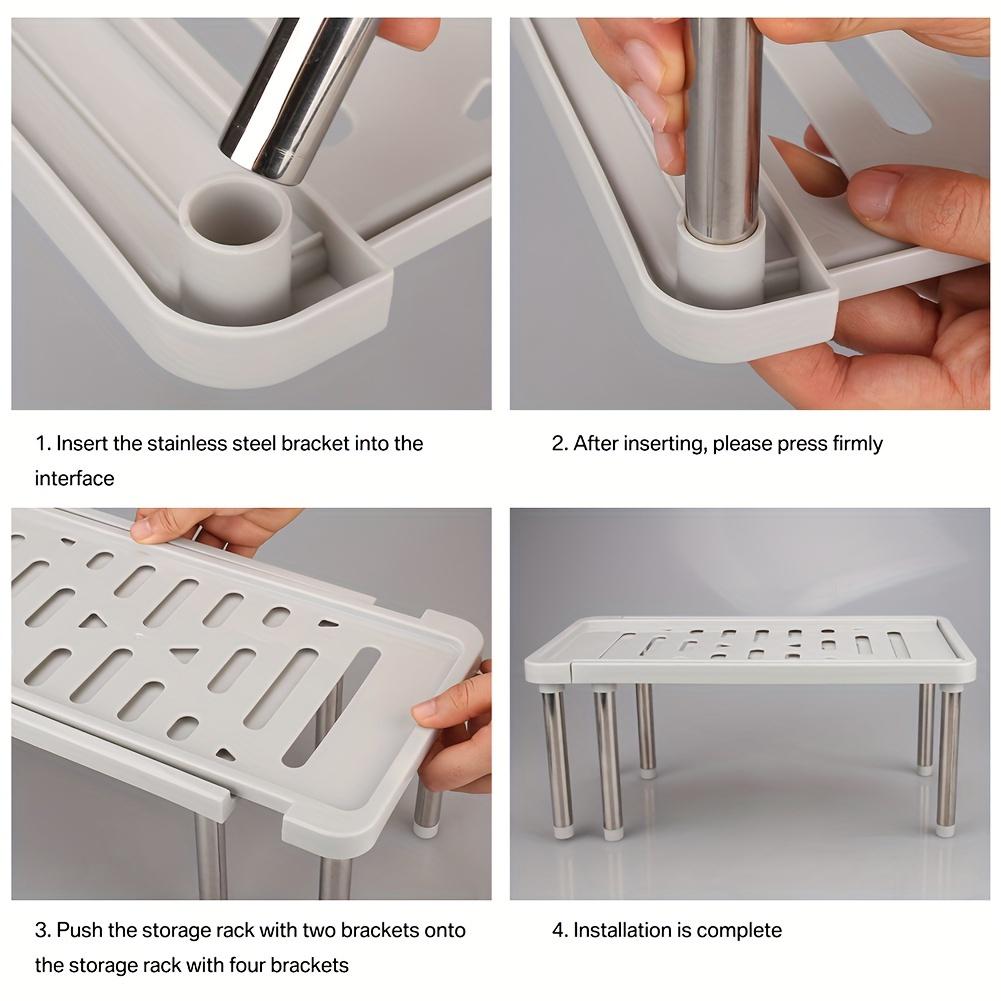 1. Insert the stainless steel bracket into the interface

2. After inserting, please press firmly

3. Push the storage rack with two brackets onto the storage rack with four brackets

4. Installation is complete