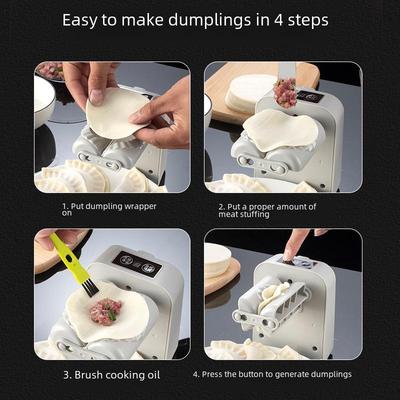 Easy to make dumplings in 4 steps

1. Put dumpling wrapper on

2. Put a proper amount of meat stuffing

3. Brush cooking oil

4. Press the button to generate dumplings