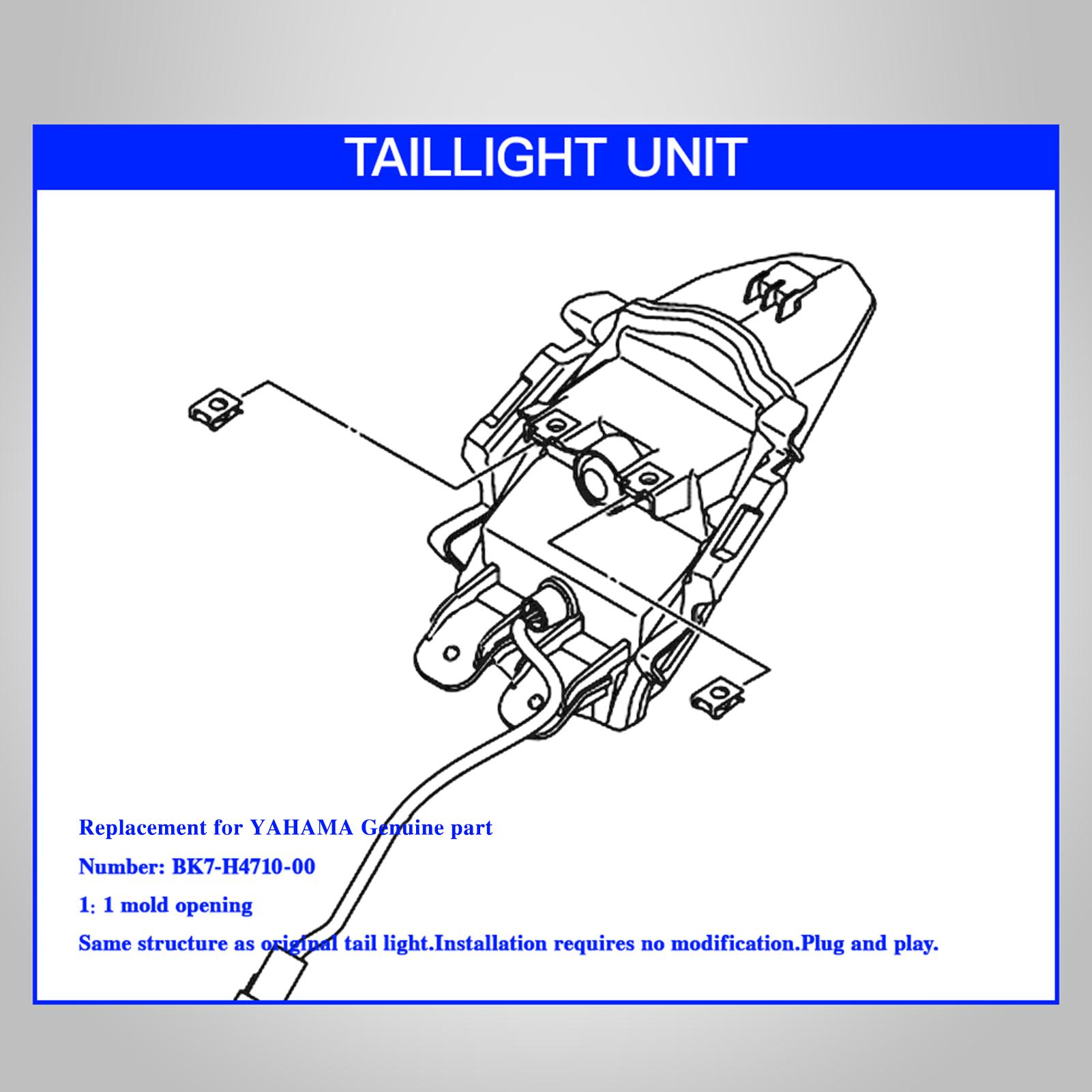 TAILLIGHT UNIT

Replacement for YAHAMA Genuine part

Number: BK7-H4710-00

1: 1 mold opening

Same structure as original tail light.Installation requires no modification.Plug and play.