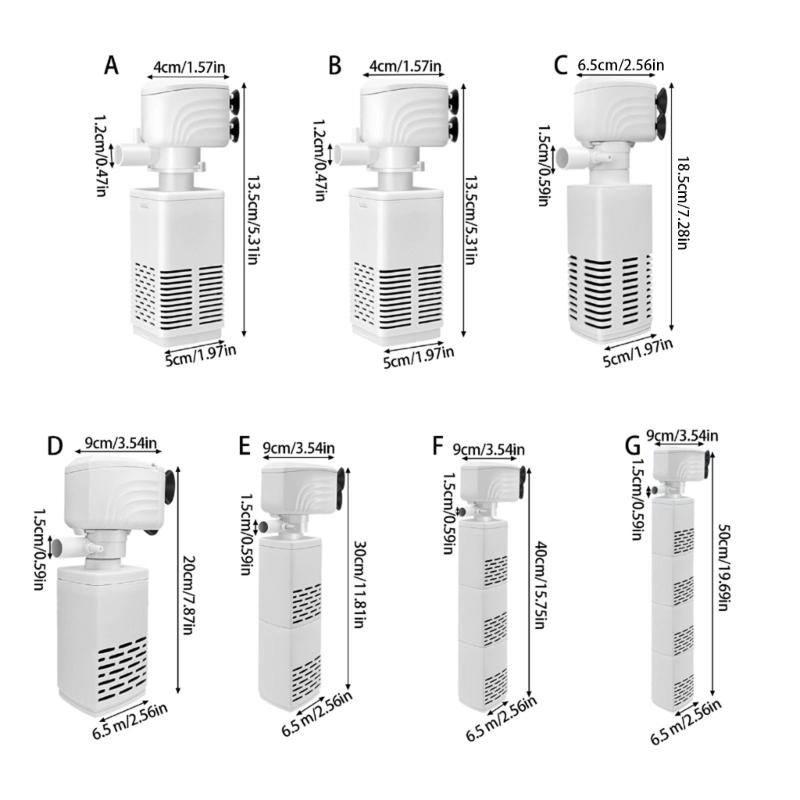 A
4cm/1.57in
1.2cm/0.47in
13.5cm/5.31in
5cm/1.97in

B
4cm/1.57in
1.2cm/0.47in
13.5cm/5.31in
5cm/1.97in

C
6.5cm/2.56in
1.5cm/0.59in
18.5cm/7.28in
5cm/1.97in

D
9cm/3.54in
1.5cm/0.59in
20cm/7.87in
6.5 m/2.56in

E
9cm/3.54in
1.5cm/0.59in
30cm/11.81in
6.5 m/2.56in

F
9cm/3.54in
1.5cm/0.59in
40cm/15.75in
6.5 m/2.56in

G
9cm/3.54in
1.5cm/0.59in
50cm/19.69in
6.5 m/2.56in