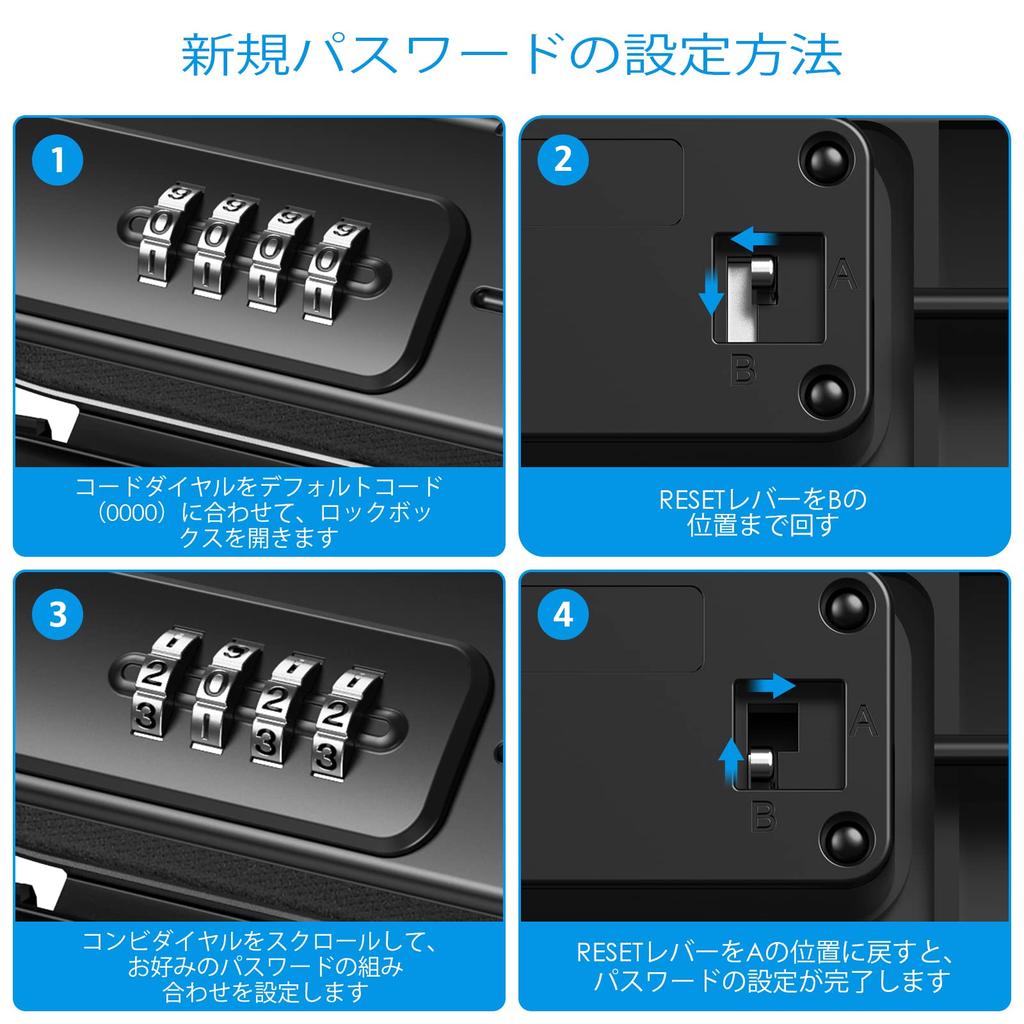 新規パスワードの設定方法

1
9 9 9 9
0 0 0 0
1 1 1 1
コードダイヤルをデフォルトコード（0000）に合わせて、ロックボックスを開きます

2
A
B
RESETレバーをBの位置まで回す

3
1 9 1 1
2 0 2 2
3 1 3 3
コンビダイヤルをスクロールして、お好みのパスワードの組み合わせを設定します

4
A
B
RESETレバーをAの位置に戻すと、パスワードの設定が完了します