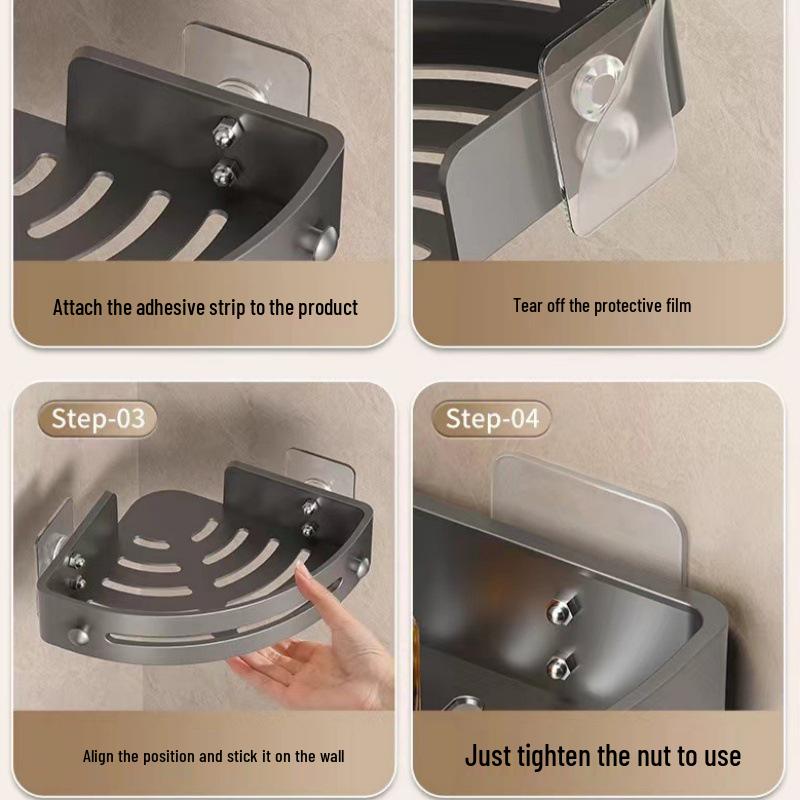 Attach the adhesive strip to the product

Tear off the protective film

Step-03

Align the position and stick it on the wall

Step-04

Just tighten the nut to use