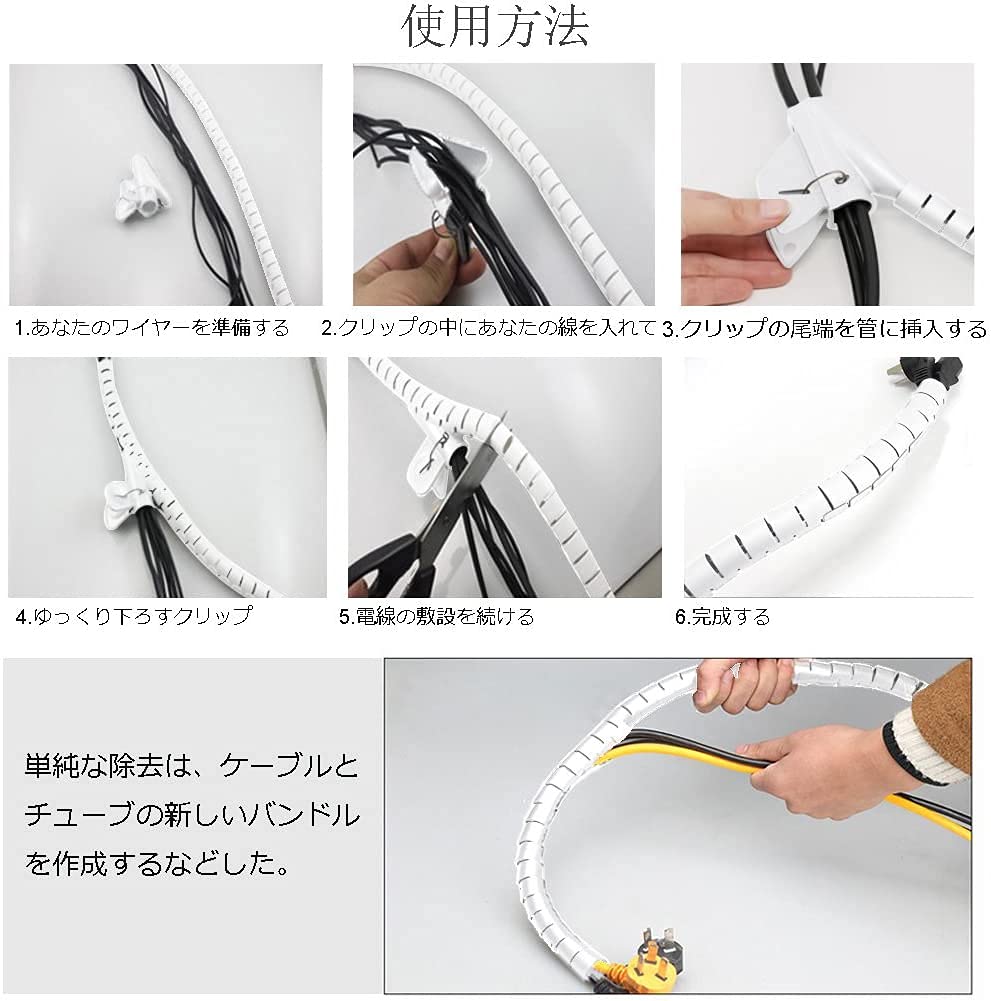 使用方法

1.あなたのワイヤーを準備する

2.クリップの中にあなたの線を入れて

3.クリップの尾端を管に挿入する

4.ゆっくり下ろすクリップ

5.電線の敷設を続ける

6.完成する

単純な除去は、ケーブルとチューブの新しいバンドルを作成するなどした。