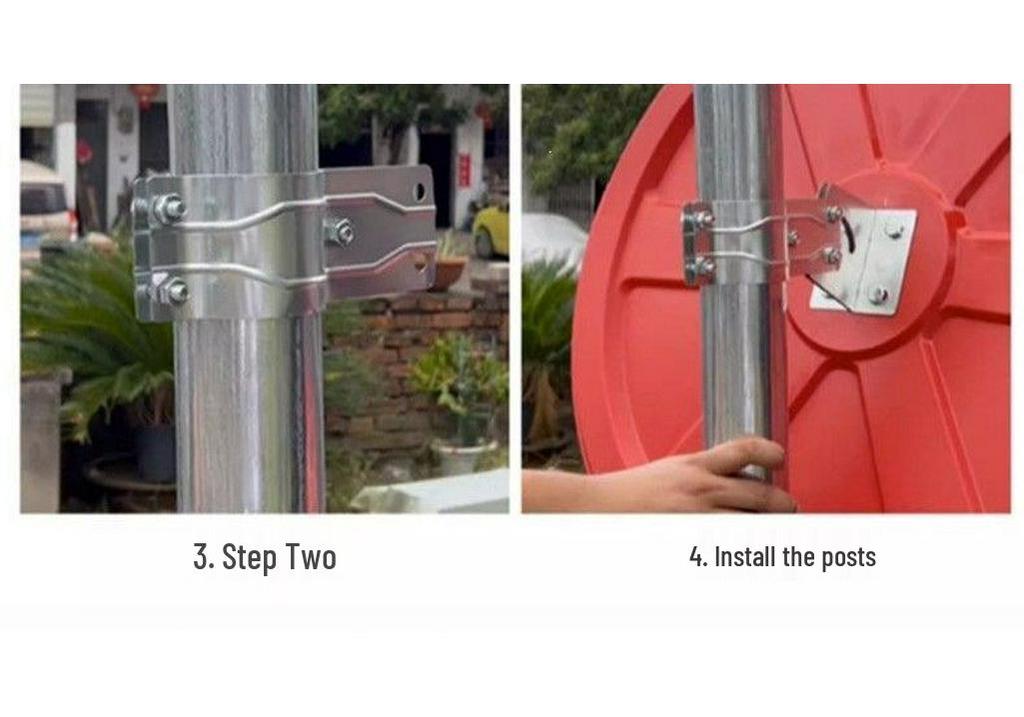 3. Step Two

4. Install the posts