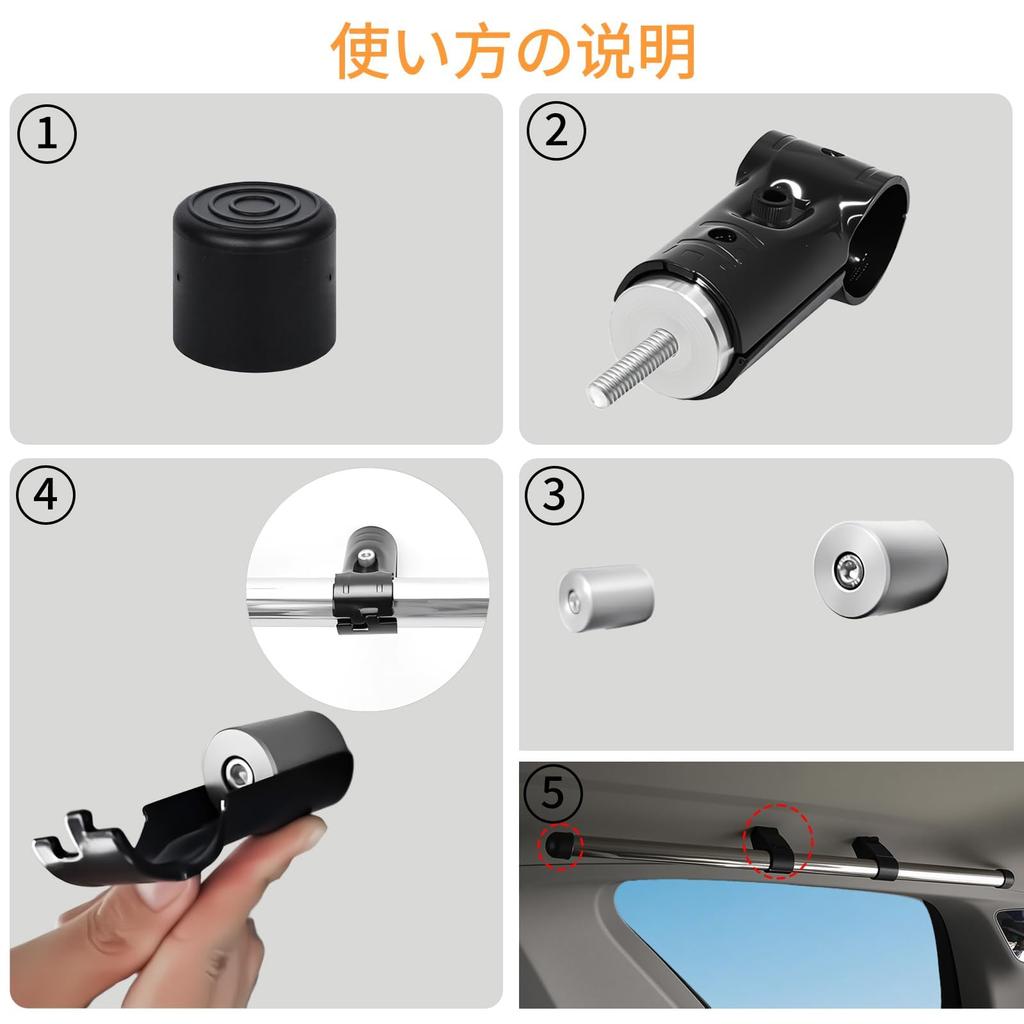 使い方の说明

①

②

④

③

⑤