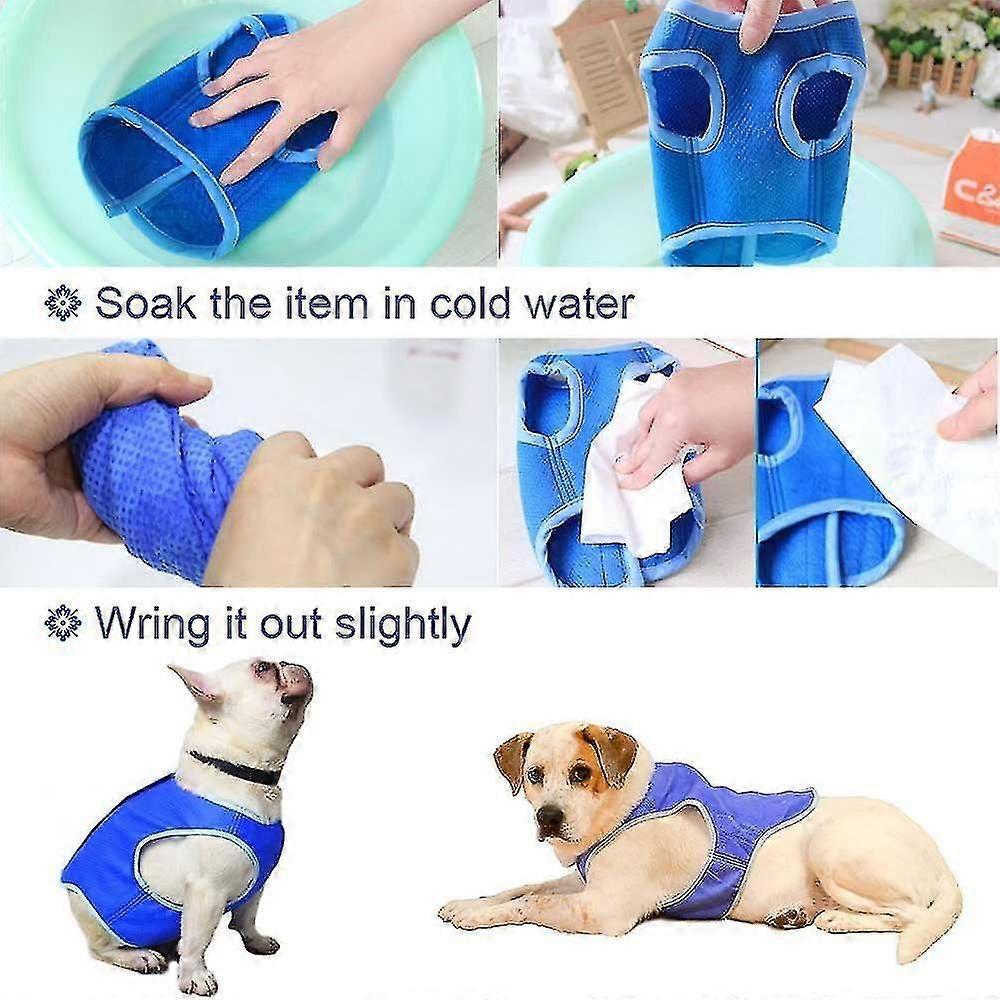 C&

Soak the item in cold water

Wring it out slightly