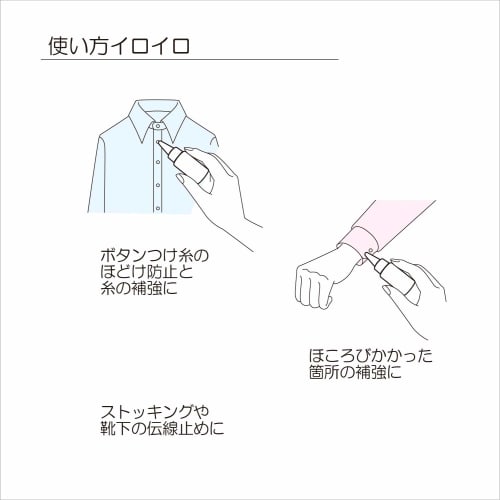 使い方イロイロ

ボタンつけ糸の
ほどけ防止と
糸の補強に

ほころびかかった
箇所の補強に

ストッキングや
靴下の伝線止めに