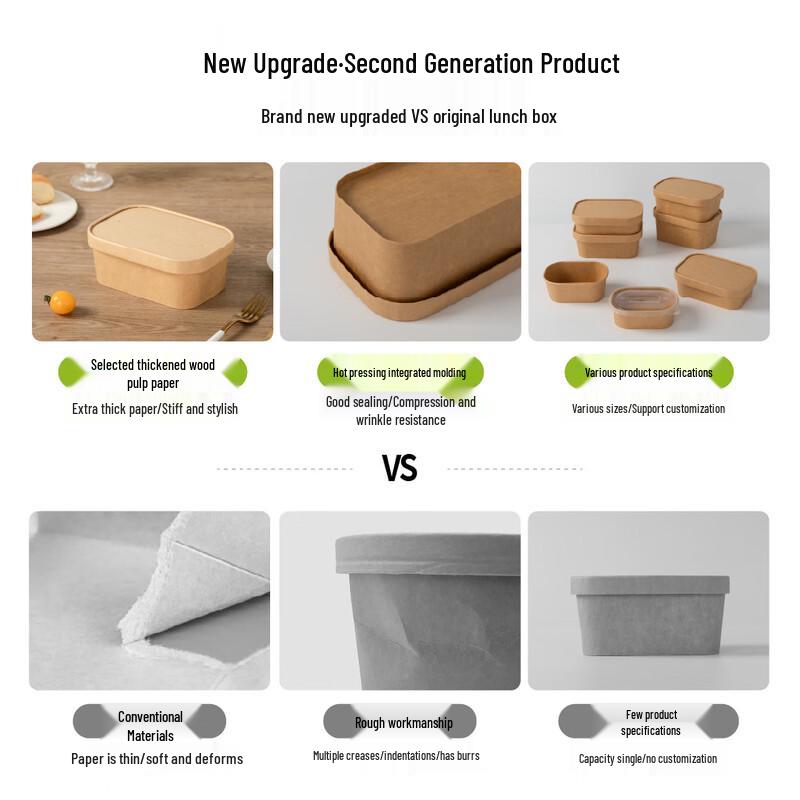 New Upgrade·Second Generation Product

Brand new upgraded VS original lunch box

Selected thickened wood pulp paper

Extra thick paper/Stiff and stylish

Hot pressing integrated molding

Good sealing/Compression and wrinkle resistance

Various product specifications

Various sizes/Support customization

VS

Conventional Materials

Paper is thin/soft and deforms

Rough workmanship

Multiple creases/indentations/has burrs

Few product specifications

Capacity single/no customization