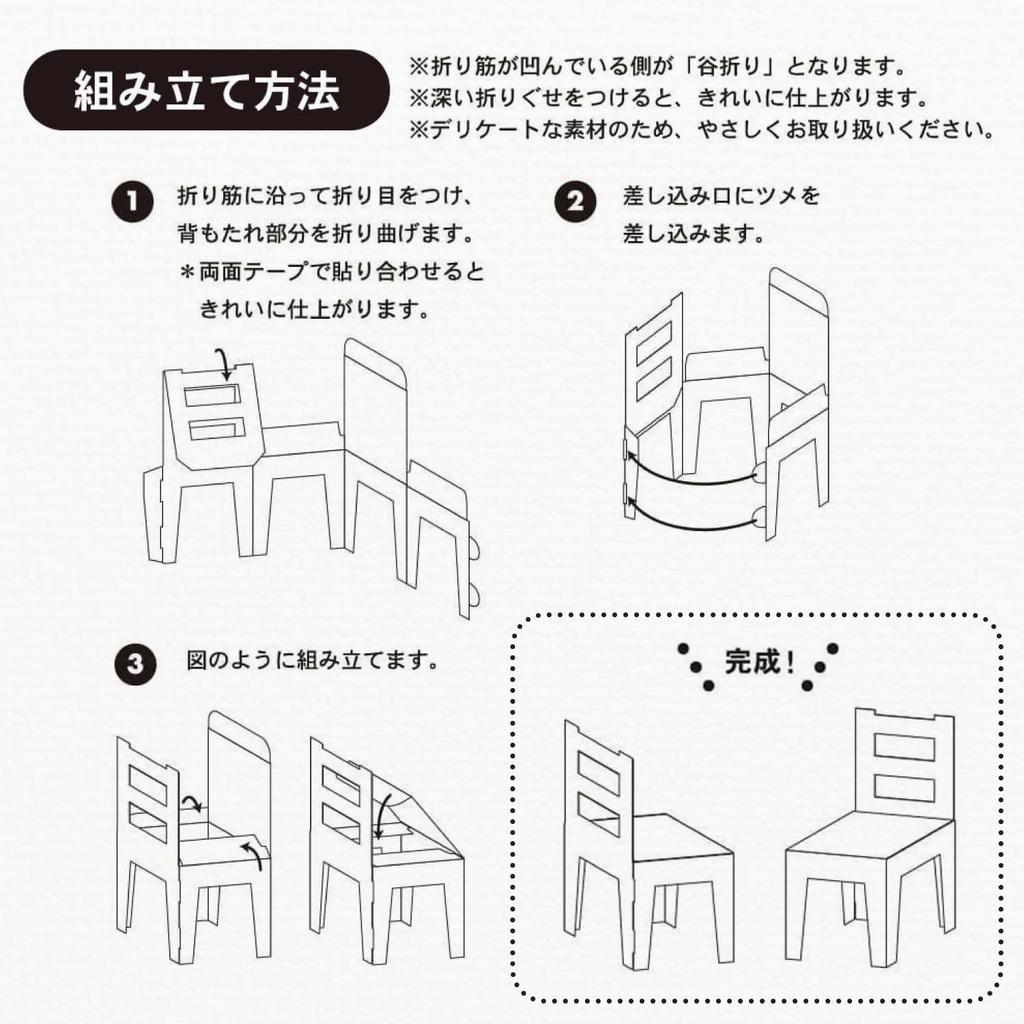 組み立て方法

※折り筋が凹んでいる側が「谷折り」となります。
※深い折りぐせをつけると、きれいに仕上がります。
※デリケートな素材のため、やさしくお取り扱いください。

1 折り筋に沿って折り目をつけ、背もたれ部分を折り曲げます。
＊両面テープで貼り合わせるときれいに仕上がります。

2 差し込み口にツメを差し込みます。

3 図のように組み立てます。

完成！