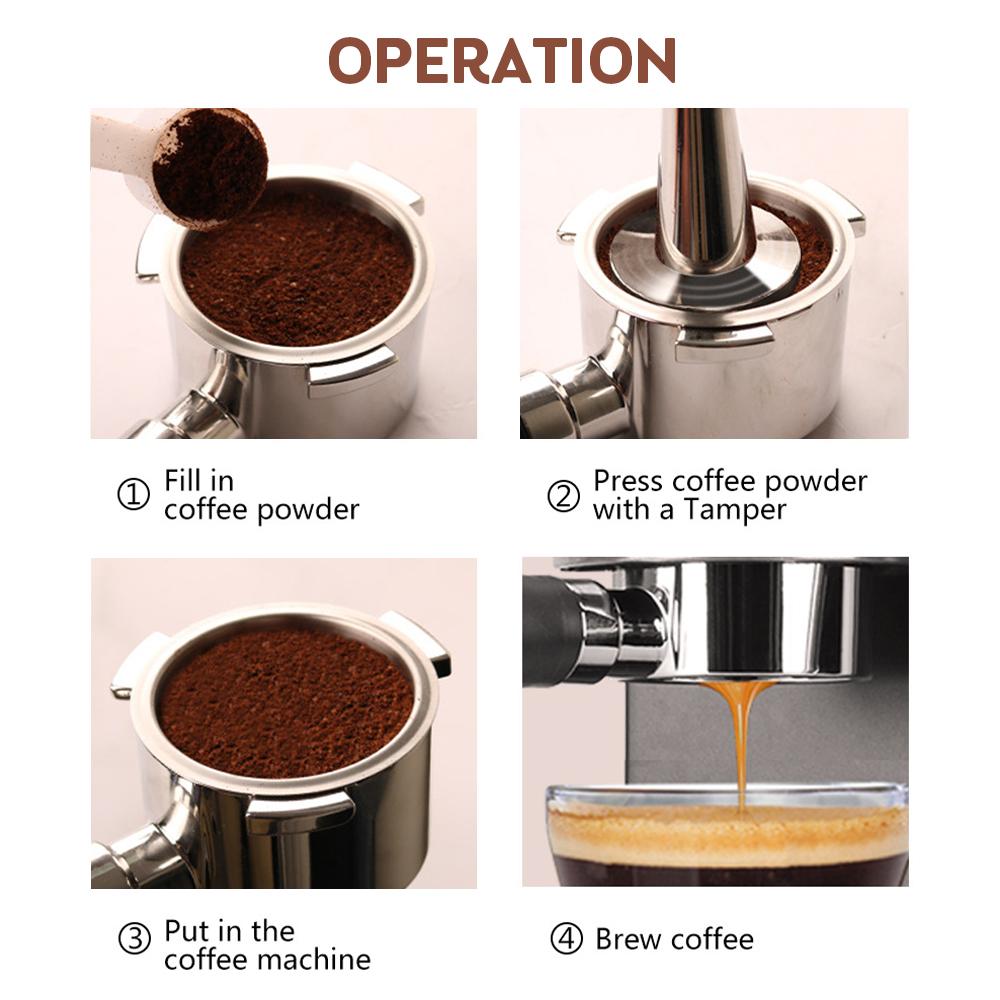 OPERATION

① Fill in coffee powder

② Press coffee powder with a Tamper

③ Put in the coffee machine

④ Brew coffee