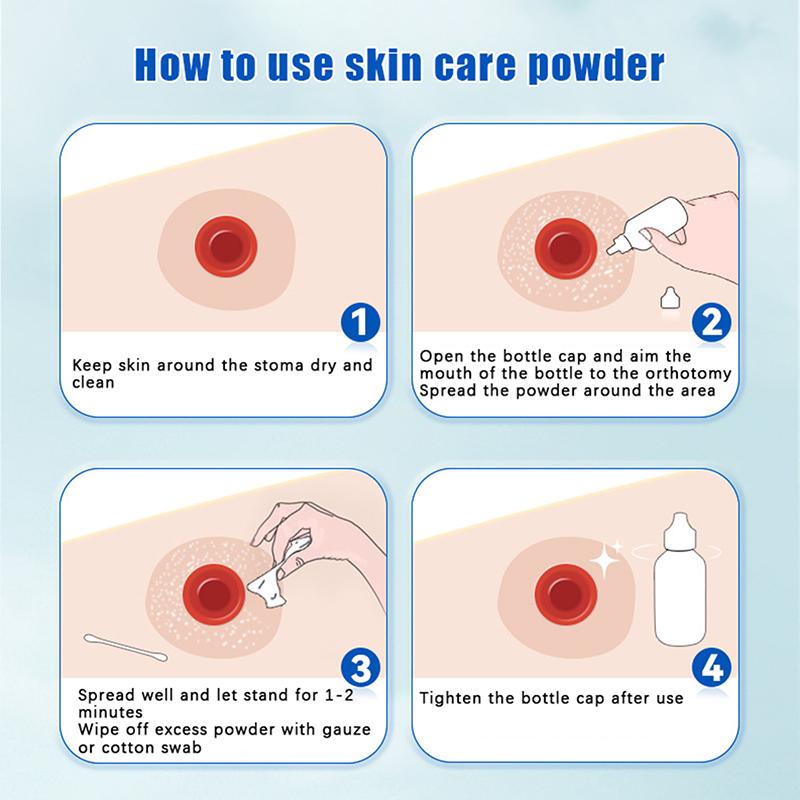 How to use skin care powder

1

Keep skin around the stoma dry and clean

2

Open the bottle cap and aim the mouth of the bottle to the orthotomy
Spread the powder around the area

3

Spread well and let stand for 1-2 minutes
Wipe off excess powder with gauze or cotton swab

4

Tighten the bottle cap after use