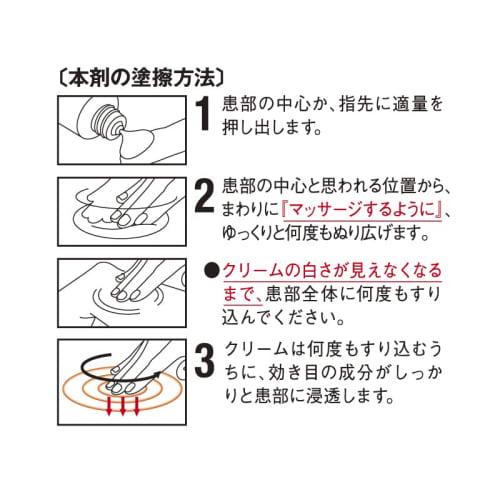 〔本剤の塗擦方法〕

1 患部の中心か、指先に適量を押し出します。

2 患部の中心と思われる位置から、まわりに『マッサージするように』、ゆっくりと何度もぬり広げます。

●クリームの白さが見えなくなるまで、患部全体に何度もすり込んでください。

3 クリームは何度もすり込むうちに、効き目の成分がしっかりと患部に浸透します。